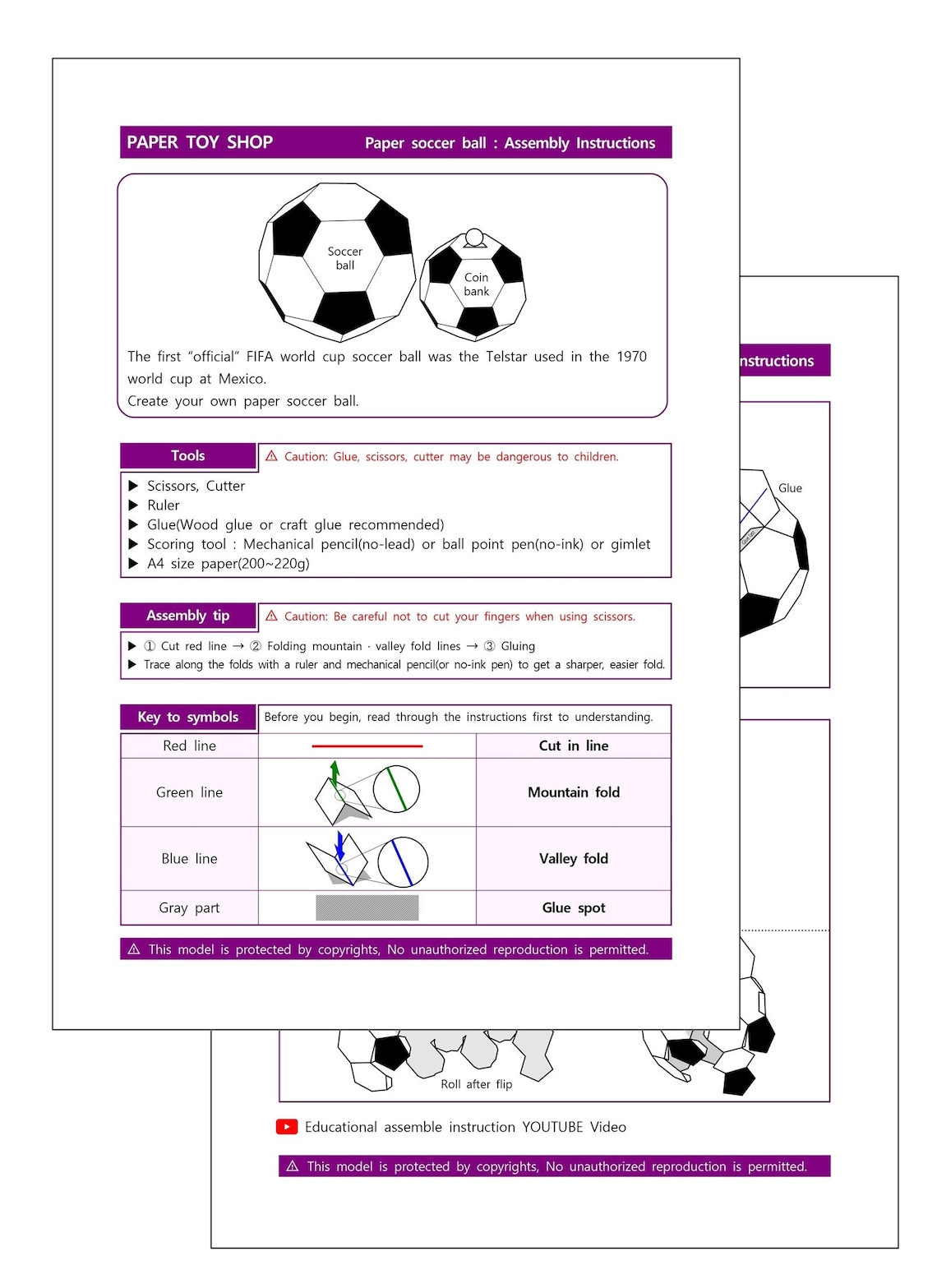 PAPER TOY SHOP
Paper soccer ball : Assembly Instructions

Soccer ball

Coin bank

The first "official" FIFA world cup soccer ball was the Telstar used in the 1970 world cup at Mexico.
Create your own paper soccer ball.

Tools
⚠ Caution: Glue, scissors, cutter may be dangerous to children.
▶ Scissors, Cutter
▶ Ruler
▶ Glue(Wood glue or craft glue recommended)
▶ Scoring tool : Mechanical pencil(no-lead) or ball point pen(no-ink) or gimlet
▶ A4 size paper(200~220g)

Assembly tip
⚠ Caution: Be careful not to cut your fingers when using scissors.
▶ ① Cut red line → ② Folding mountain · valley fold lines → ③ Gluing
▶ Trace along the folds with a ruler and mechanical pencil(or no-ink pen) to get a sharper, easier fold.

Key to symbols
Before you begin, read through the instructions first to understanding.

| Red line | | Cut in line |
|---|---|---|
| Green line | | Mountain fold |
| Blue line | | Valley fold |
| Gray part | | Glue spot |

⚠ This model is protected by copyrights, No unauthorized reproduction is permitted.

nstructions

Glue

Roll after flip

Educational assemble instruction YOUTUBE Video

⚠ This model is protected by copyrights, No unauthorized reproduction is permitted.