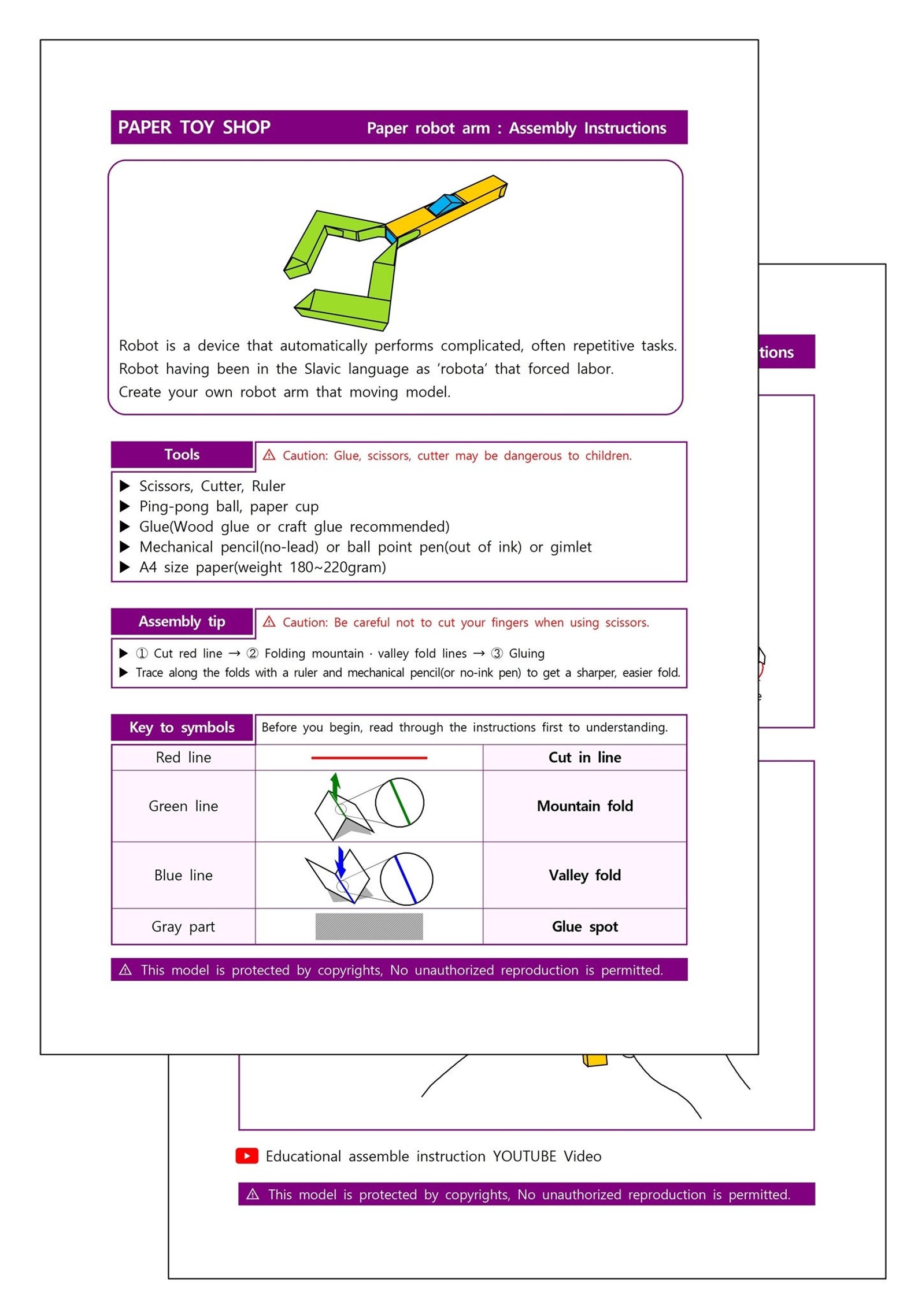 PAPER TOY SHOP Paper robot arm : Assembly Instructions

Robot is a device that automatically performs complicated, often repetitive tasks. Robot having been in the Slavic language as 'robota' that forced labor. Create your own robot arm that moving model.

Tools

⚠ Caution: Glue, scissors, cutter may be dangerous to children.

▶ Scissors, Cutter, Ruler
▶ Ping-pong ball, paper cup
▶ Glue(Wood glue or craft glue recommended)
▶ Mechanical pencil(no-lead) or ball point pen(out of ink) or gimlet
▶ A4 size paper(weight 180~220gram)

Assembly tip

⚠ Caution: Be careful not to cut your fingers when using scissors.

▶ ① Cut red line → ② Folding mountain · valley fold lines → ③ Gluing
▶ Trace along the folds with a ruler and mechanical pencil(or no-ink pen) to get a sharper, easier fold.

Key to symbols

Before you begin, read through the instructions first to understanding.

| Red line | | Cut in line |
|---|---|---|
| Green line | | Mountain fold |
| Blue line | | Valley fold |
| Gray part | | Glue spot |

⚠ This model is protected by copyrights, No unauthorized reproduction is permitted.

tions

Educational assemble instruction YOUTUBE Video

⚠ This model is protected by copyrights, No unauthorized reproduction is permitted.