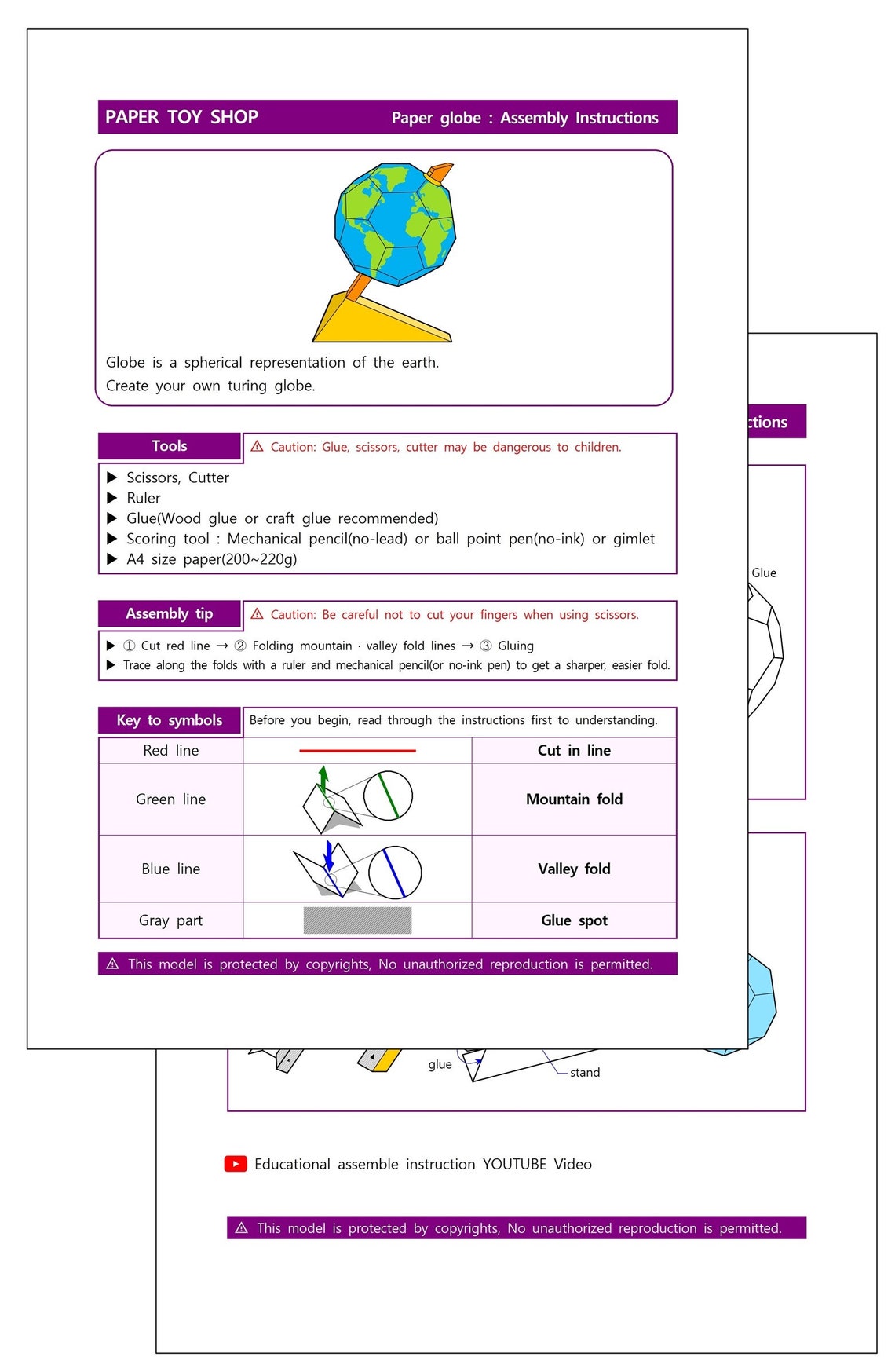 PAPER TOY SHOP
Paper globe : Assembly Instructions

Globe is a spherical representation of the earth.
Create your own turing globe.

Tools
⚠ Caution: Glue, scissors, cutter may be dangerous to children.
▶ Scissors, Cutter
▶ Ruler
▶ Glue(Wood glue or craft glue recommended)
▶ Scoring tool : Mechanical pencil(no-lead) or ball point pen(no-ink) or gimlet
▶ A4 size paper(200~220g)

Assembly tip
⚠ Caution: Be careful not to cut your fingers when using scissors.
▶ ① Cut red line → ② Folding mountain · valley fold lines → ③ Gluing
▶ Trace along the folds with a ruler and mechanical pencil(or no-ink pen) to get a sharper, easier fold.

Key to symbols
Before you begin, read through the instructions first to understanding.

| Red line | | Cut in line |
|---|---|---|
| Green line | | Mountain fold |
| Blue line | | Valley fold |
| Gray part | | Glue spot |

⚠ This model is protected by copyrights, No unauthorized reproduction is permitted.

ctions
Glue
glue
stand

Educational assemble instruction YOUTUBE Video

⚠ This model is protected by copyrights, No unauthorized reproduction is permitted.