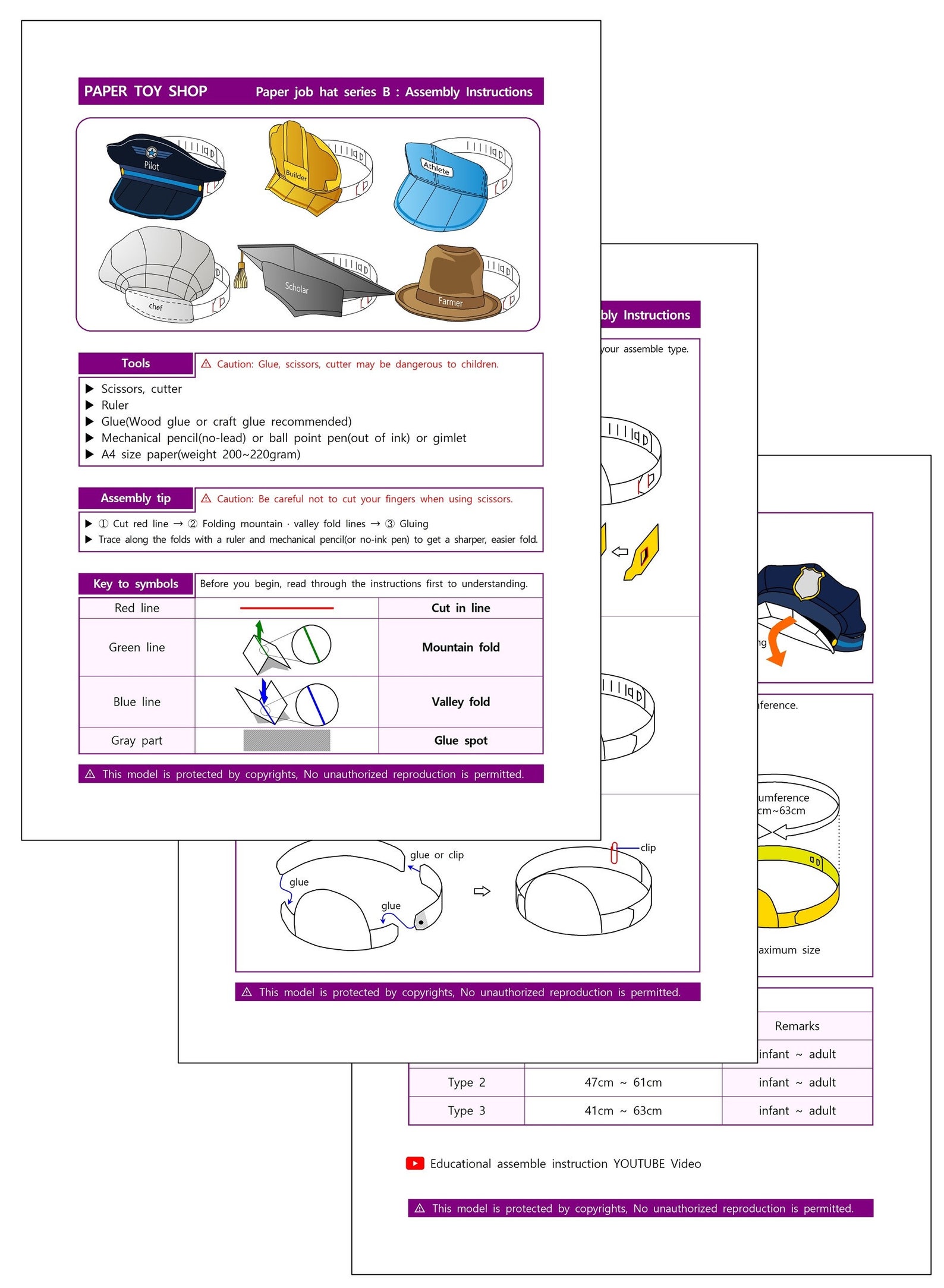 PAPER TOY SHOP Paper job hat series B : Assembly Instructions

Pilot
Builder
Athlete
chef
Scholar
Farmer

Tools
⚠ Caution: Glue, scissors, cutter may be dangerous to children.
▶ Scissors, cutter
▶ Ruler
▶ Glue(Wood glue or craft glue recommended)
▶ Mechanical pencil(no-lead) or ball point pen(out of ink) or gimlet
▶ A4 size paper(weight 200~220gram)

Assembly tip
⚠ Caution: Be careful not to cut your fingers when using scissors.
▶ ① Cut red line → ② Folding mountain · valley fold lines → ③ Gluing
▶ Trace along the folds with a ruler and mechanical pencil(or no-ink pen) to get a sharper, easier fold.

Key to symbols
Before you begin, read through the instructions first to understanding.

| Red line | | Cut in line |
|---|---|---|
| Green line | | Mountain fold |
| Blue line | | Valley fold |
| Gray part | | Glue spot |

⚠ This model is protected by copyrights, No unauthorized reproduction is permitted.

bly Instructions
your assemble type.

glue or clip
glue
glue
clip

⚠ This model is protected by copyrights, No unauthorized reproduction is permitted.

ng
ference.
umference
cm~63cm
aximum size

| | | Remarks |
|---|---|---|
| | | infant ~ adult |
| Type 2 | 47cm ~ 61cm | infant ~ adult |
| Type 3 | 41cm ~ 63cm | infant ~ adult |

Educational assemble instruction YOUTUBE Video

⚠ This model is protected by copyrights, No unauthorized reproduction is permitted.