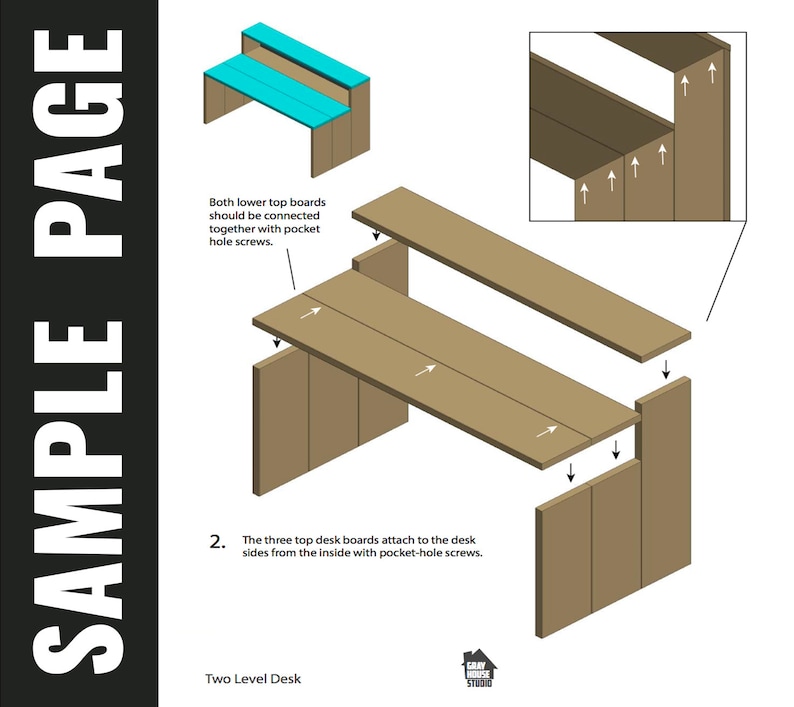 SAMPLE PAGE

Both lower top boards should be connected together with pocket hole screws.

2. The three top desk boards attach to the desk sides from the inside with pocket-hole screws.

Two Level Desk

GRAY HOUSE STUDIO