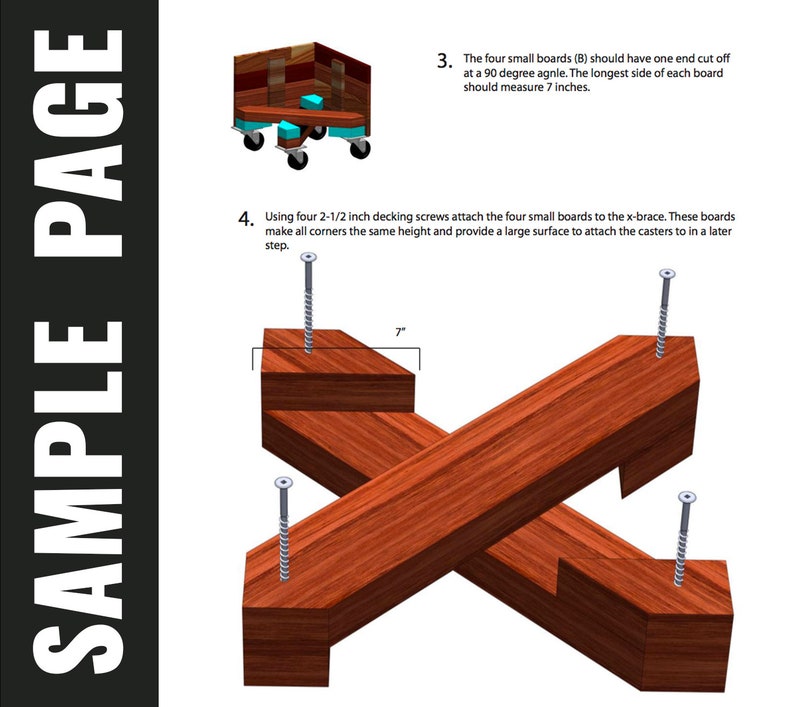 SAMPLE PAGE

3. The four small boards (B) should have one end cut off at a 90 degree agnle. The longest side of each board should measure 7 inches.

4. Using four 2-1/2 inch decking screws attach the four small boards to the x-brace. These boards make all corners the same height and provide a large surface to attach the casters to in a later step.

7"