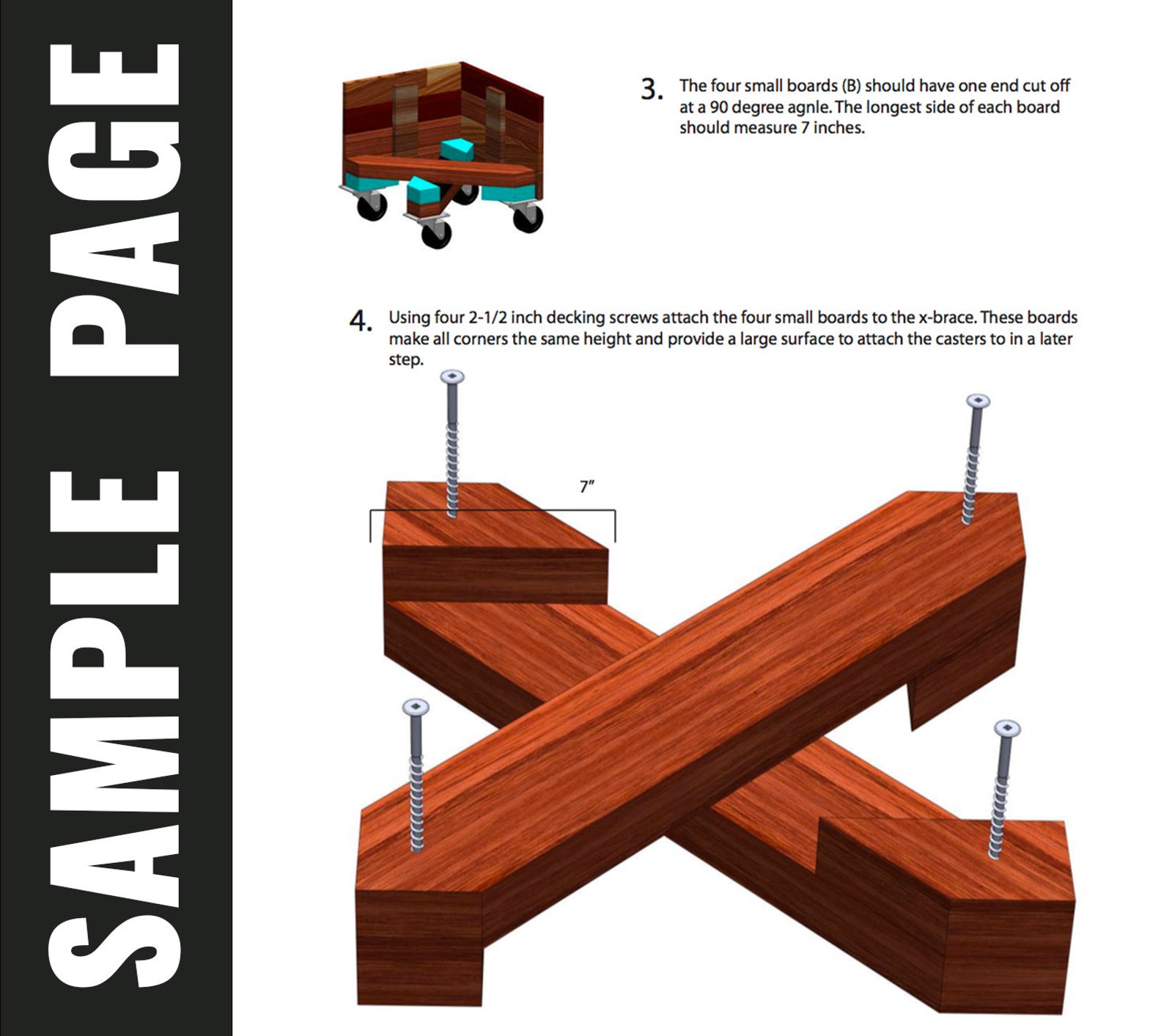 SAMPLE PAGE

3. The four small boards (B) should have one end cut off at a 90 degree agnle. The longest side of each board should measure 7 inches.

4. Using four 2-1/2 inch decking screws attach the four small boards to the x-brace. These boards make all corners the same height and provide a large surface to attach the casters to in a later step.

7"