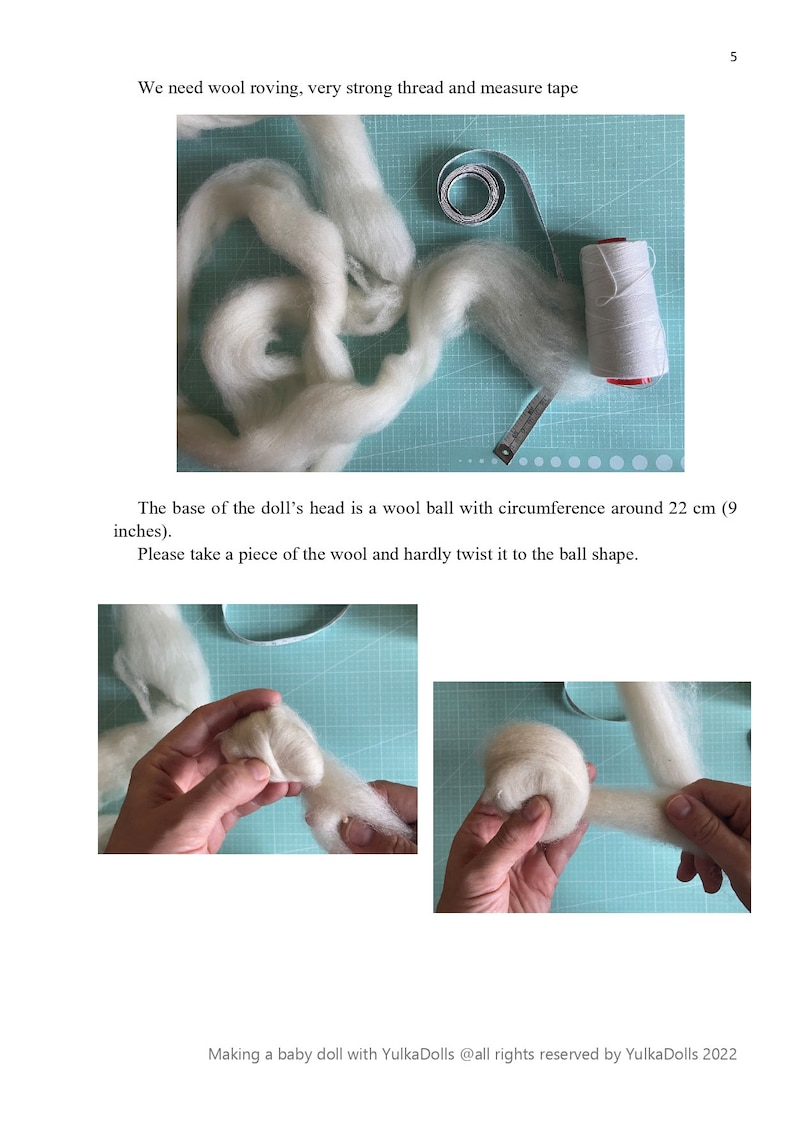 5

We need wool roving, very strong thread and measure tape

The base of the doll's head is a wool ball with circumference around 22 cm (9 inches).

Please take a piece of the wool and hardly twist it to the ball shape.

Making a baby doll with YulkaDolls @all rights reserved by YulkaDolls 2022