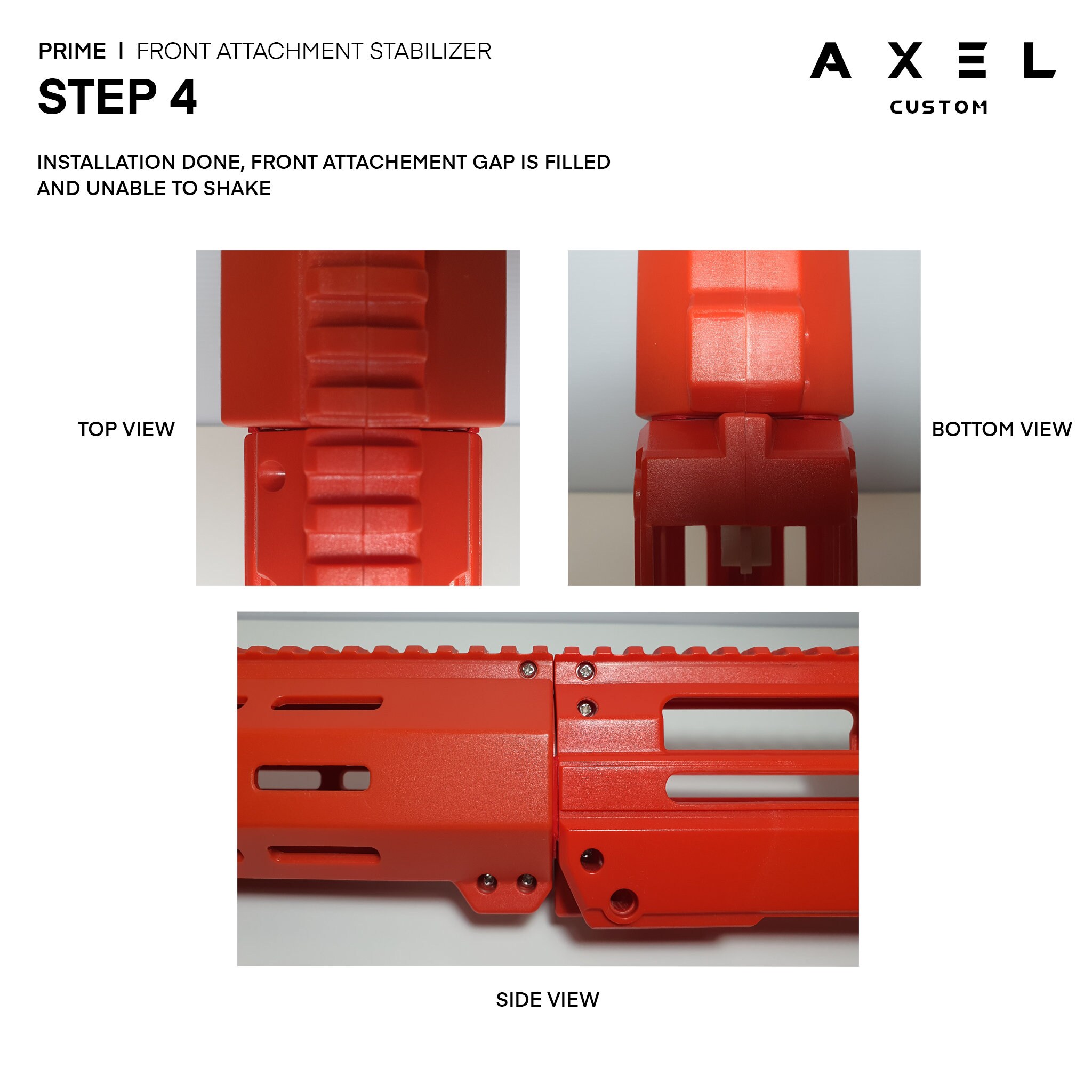 PRIME | FRONT ATTACHMENT STABILIZER

STEP 4

AXEL
CUSTOM

INSTALLATION DONE, FRONT ATTACHEMENT GAP IS FILLED AND UNABLE TO SHAKE

TOP VIEW

BOTTOM VIEW

SIDE VIEW