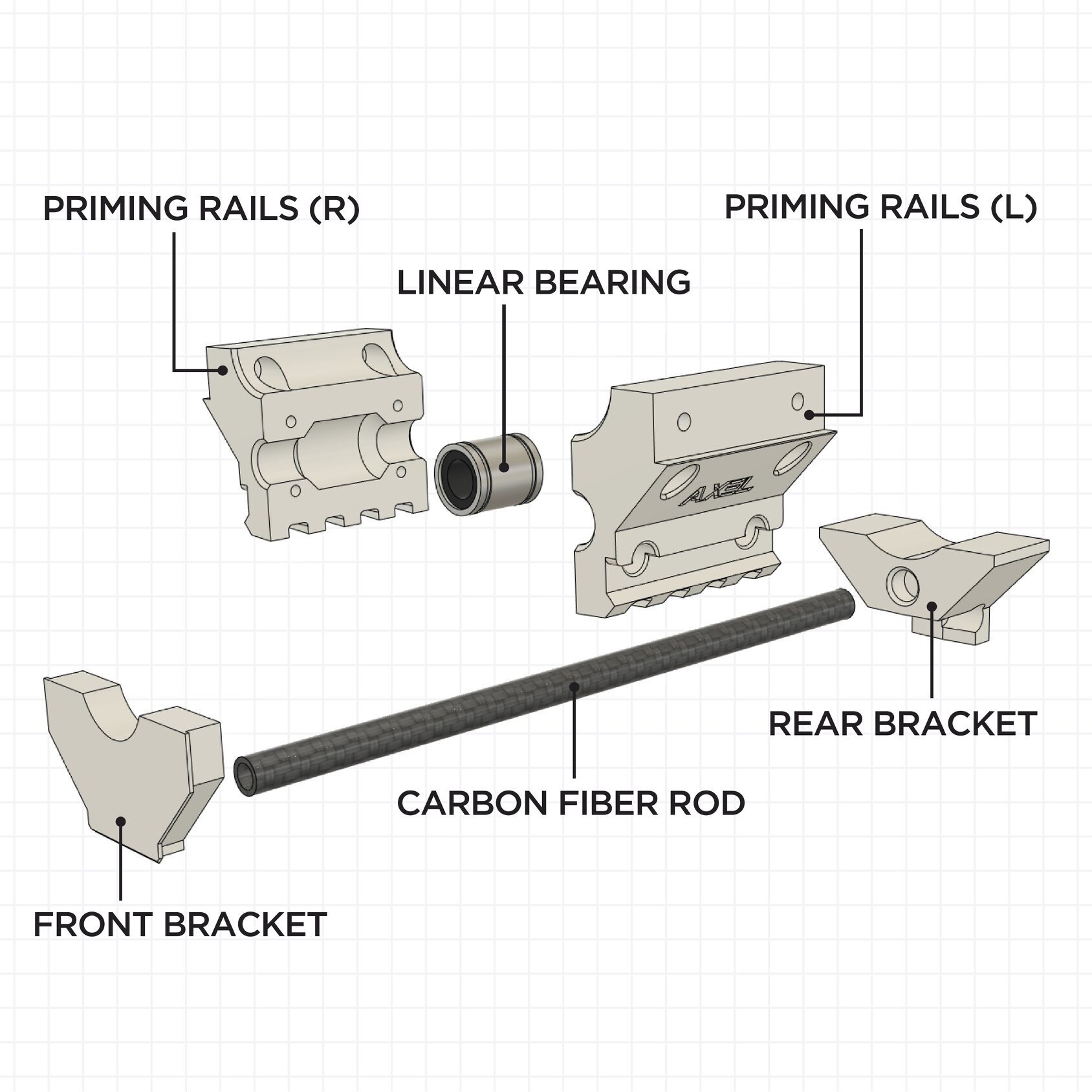 PRIMING RAILS (R)

PRIMING RAILS (L)

LINEAR BEARING

AXEL

REAR BRACKET

CARBON FIBER ROD

FRONT BRACKET