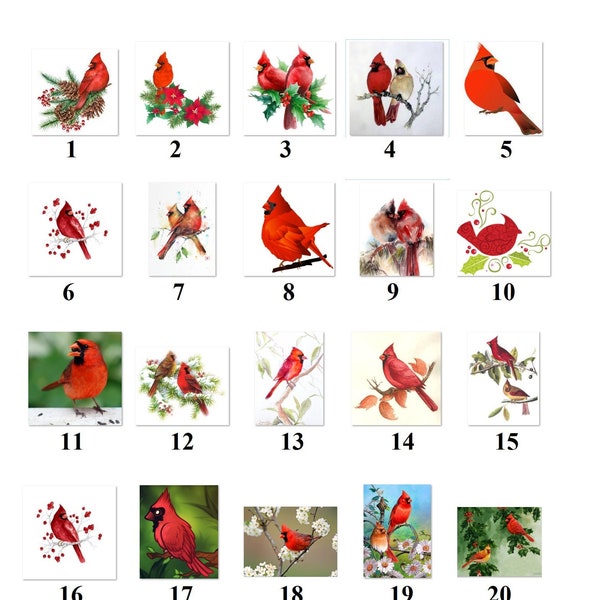 1 2 3 4 5

6 7 8 9 10

11 12 13 14 15

16 17 18 19 20