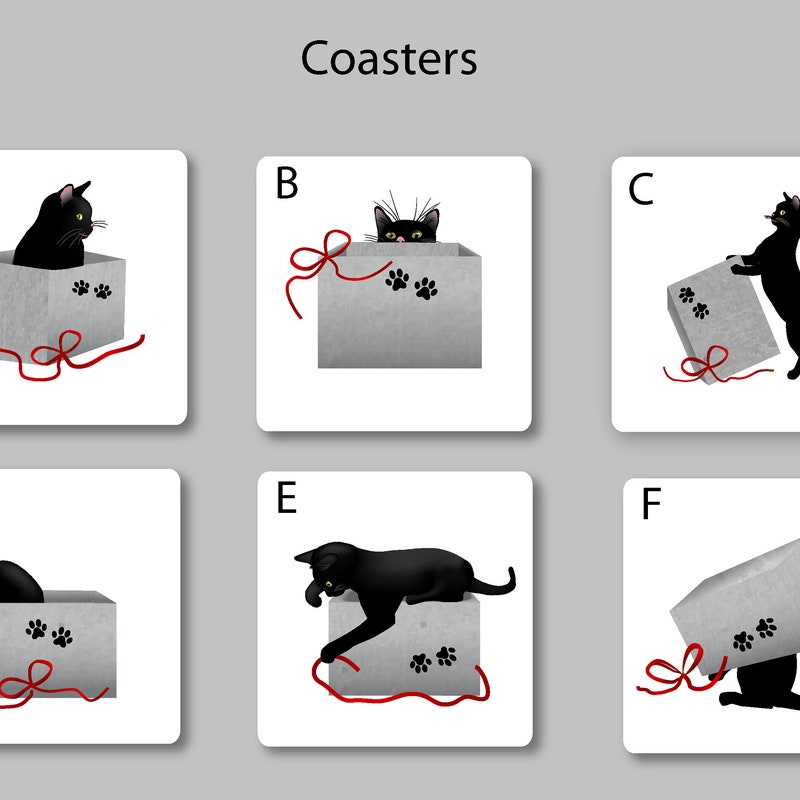 Coasters

B

C

E

F