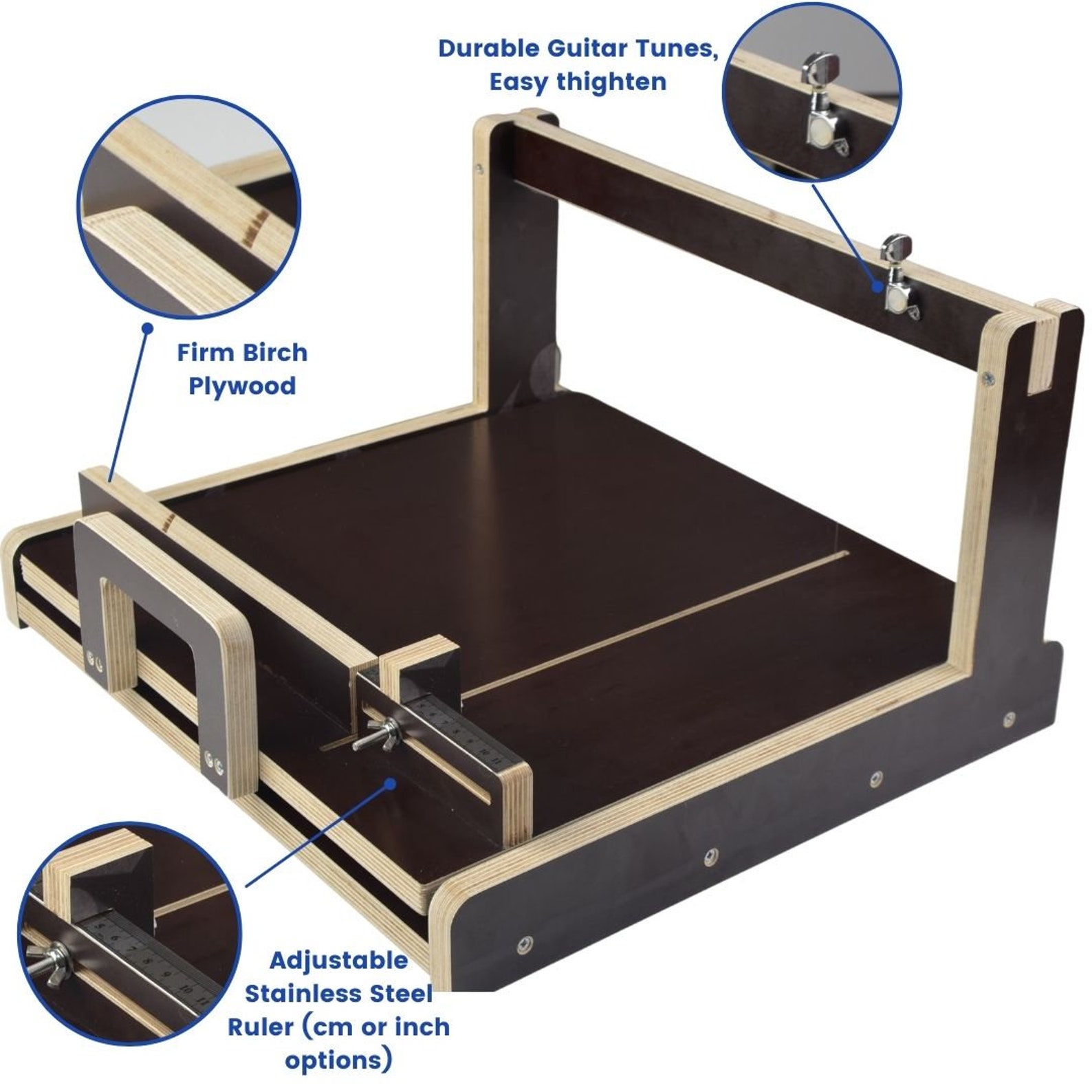 Durable Guitar Tunes, Easy thighten

Firm Birch Plywood

Adjustable Stainless Steel Ruler (cm or inch options)