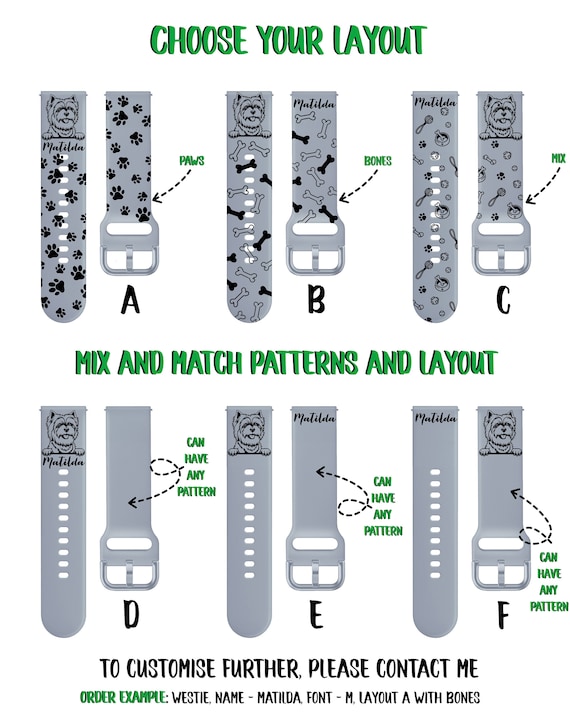 CHOOSE YOUR LAYOUT

Matilda

PAWS

A

Matilda

BONES

B

Matilda

MIX

C

MIX AND MATCH PATTERNS AND LAYOUT

Matilda

CAN HAVE ANY PATTERN

D

Matilda

CAN HAVE ANY PATTERN

E

Matilda

CAN HAVE ANY PATTERN

F

TO CUSTOMISE FURTHER, PLEASE CONTACT ME

ORDER EXAMPLE: WESTIE, NAME - MATILDA, FONT - M, LAYOUT A WITH BONES