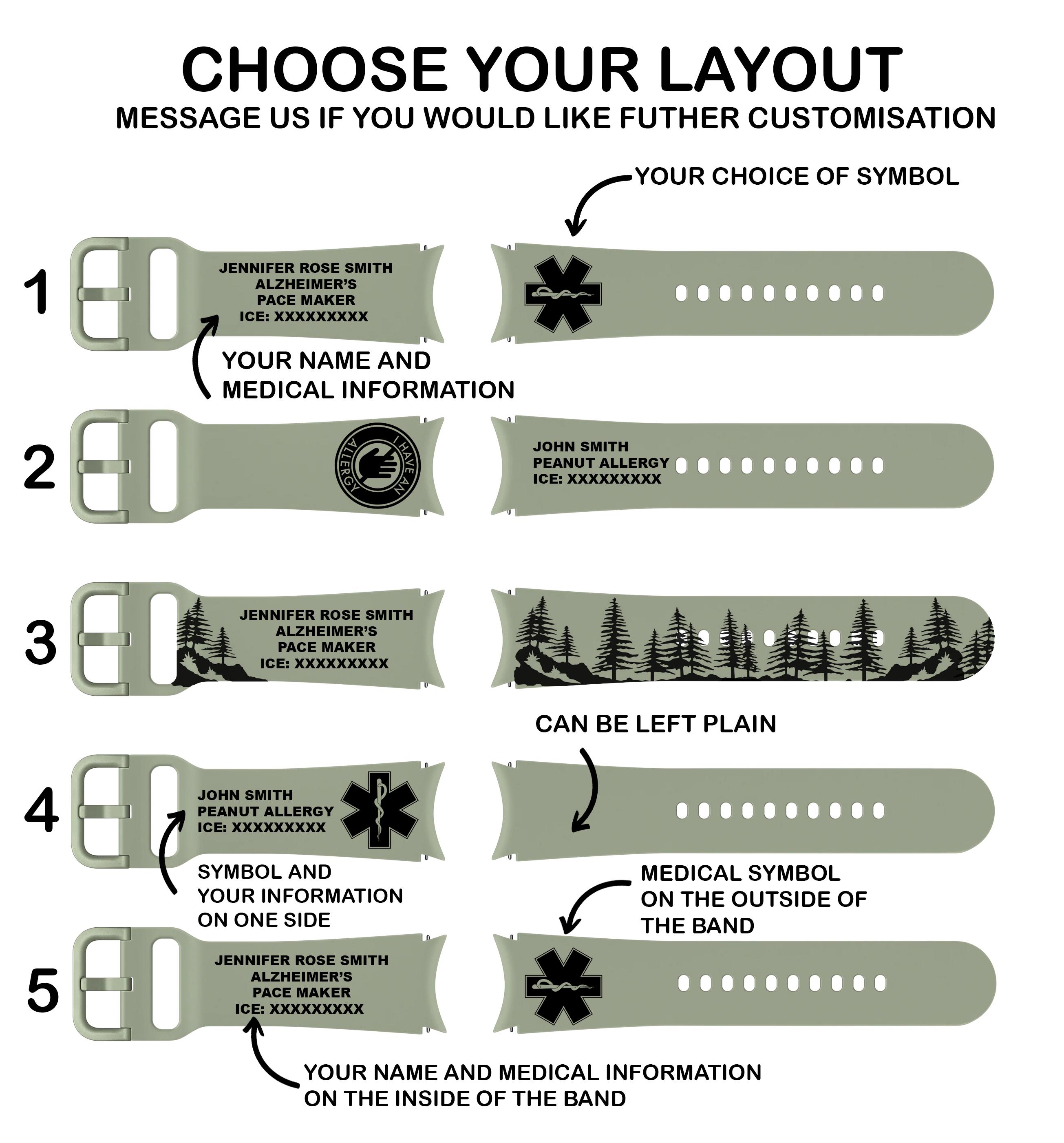 CHOOSE YOUR LAYOUT
MESSAGE US IF YOU WOULD LIKE FUTHER CUSTOMISATION

YOUR CHOICE OF SYMBOL

1
JENNIFER ROSE SMITH
ALZHEIMER'S
PACE MAKER
ICE: XXXXXXXXX

YOUR NAME AND
MEDICAL INFORMATION

2
I HAVE AN ALLERGY

JOHN SMITH
PEANUT ALLERGY
ICE: XXXXXXXXX

3
JENNIFER ROSE SMITH
ALZHEIMER'S
PACE MAKER
ICE: XXXXXXXXX

CAN BE LEFT PLAIN

4
JOHN SMITH
PEANUT ALLERGY
ICE: XXXXXXXXX

SYMBOL AND
YOUR INFORMATION
ON ONE SIDE

MEDICAL SYMBOL
ON THE OUTSIDE OF
THE BAND

5
JENNIFER ROSE SMITH
ALZHEIMER'S
PACE MAKER
ICE: XXXXXXXXX

YOUR NAME AND MEDICAL INFORMATION
ON THE INSIDE OF THE BAND