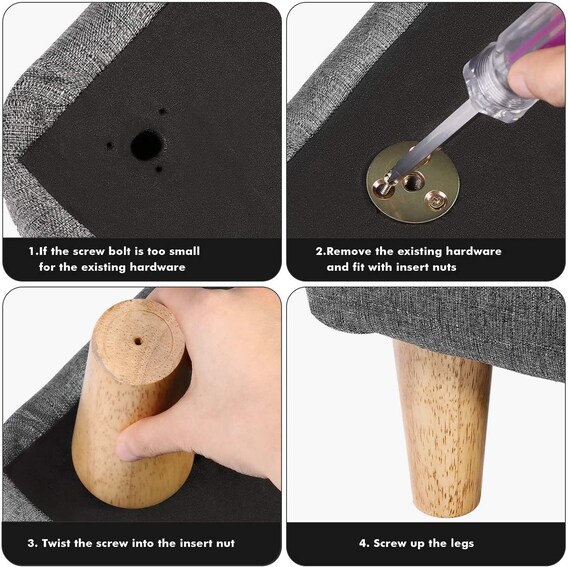 1.If the screw bolt is too small for the existing hardware

2.Remove the existing hardware and fit with insert nuts

3. Twist the screw into the insert nut

4. Screw up the legs