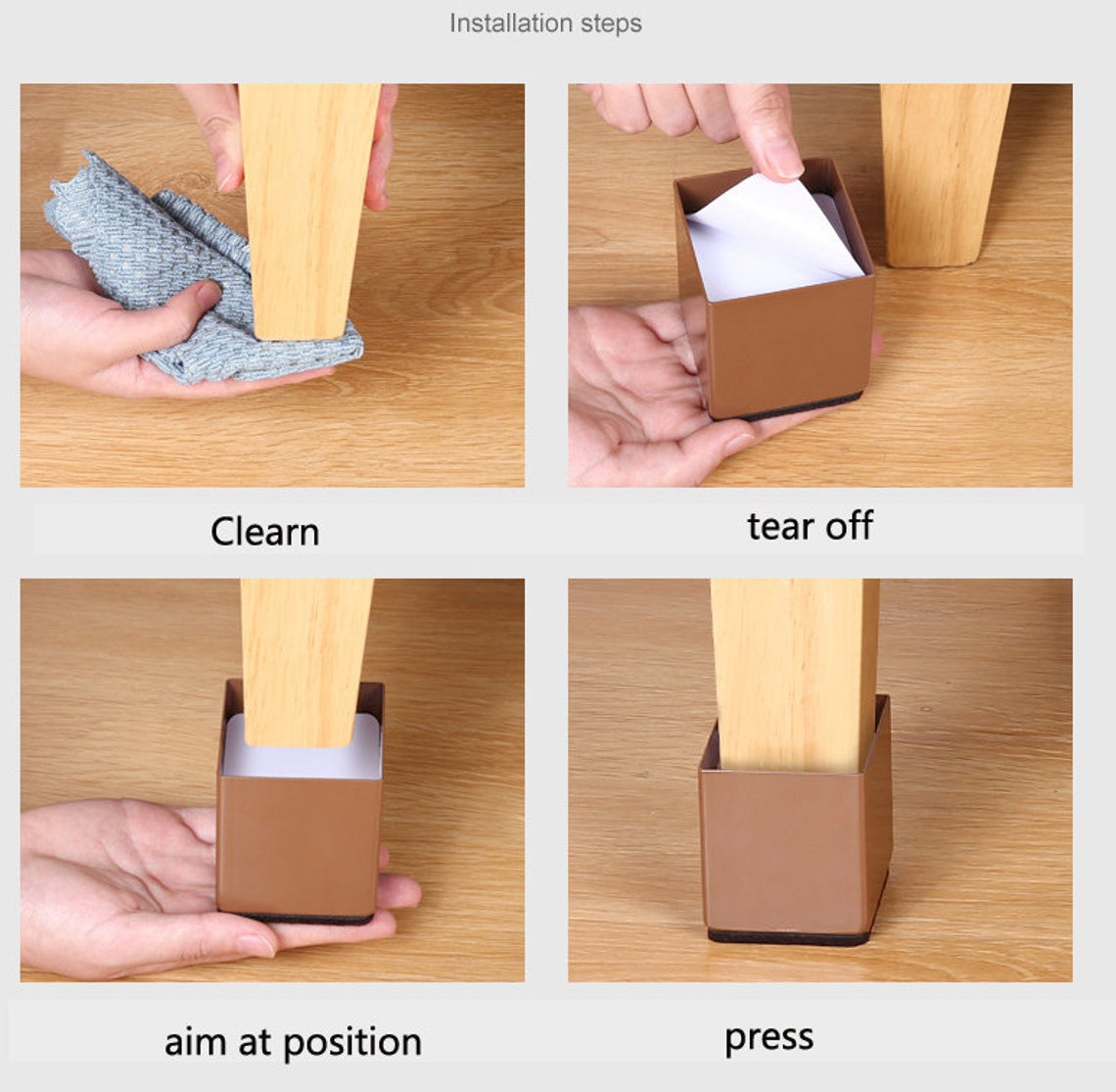 Installation steps

Clearn

tear off

aim at position

press