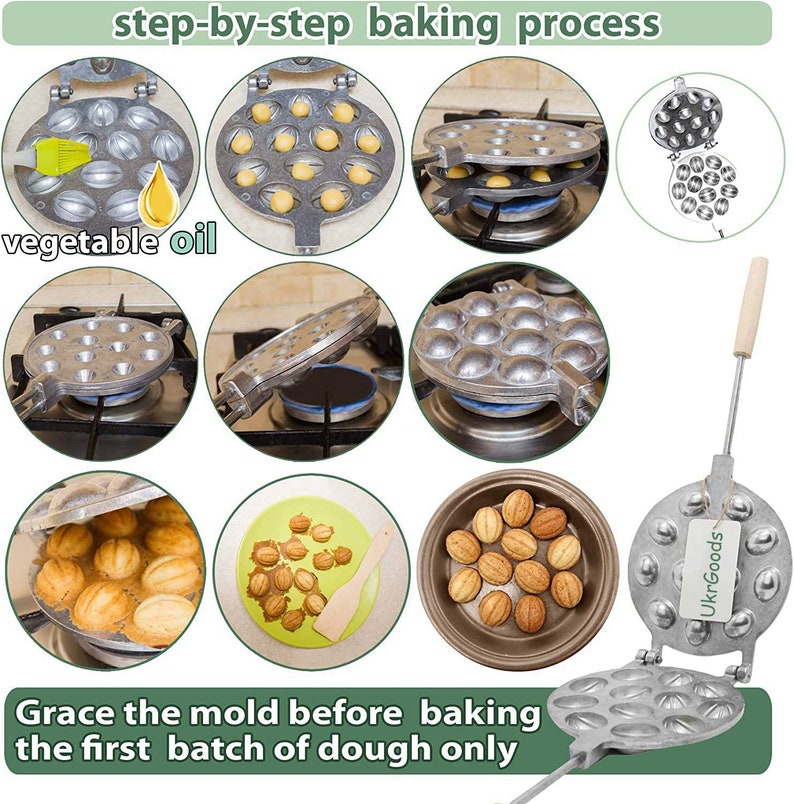 step-by-step baking process

vegetable oil

UkrGoods

Grace the mold before baking the first batch of dough only