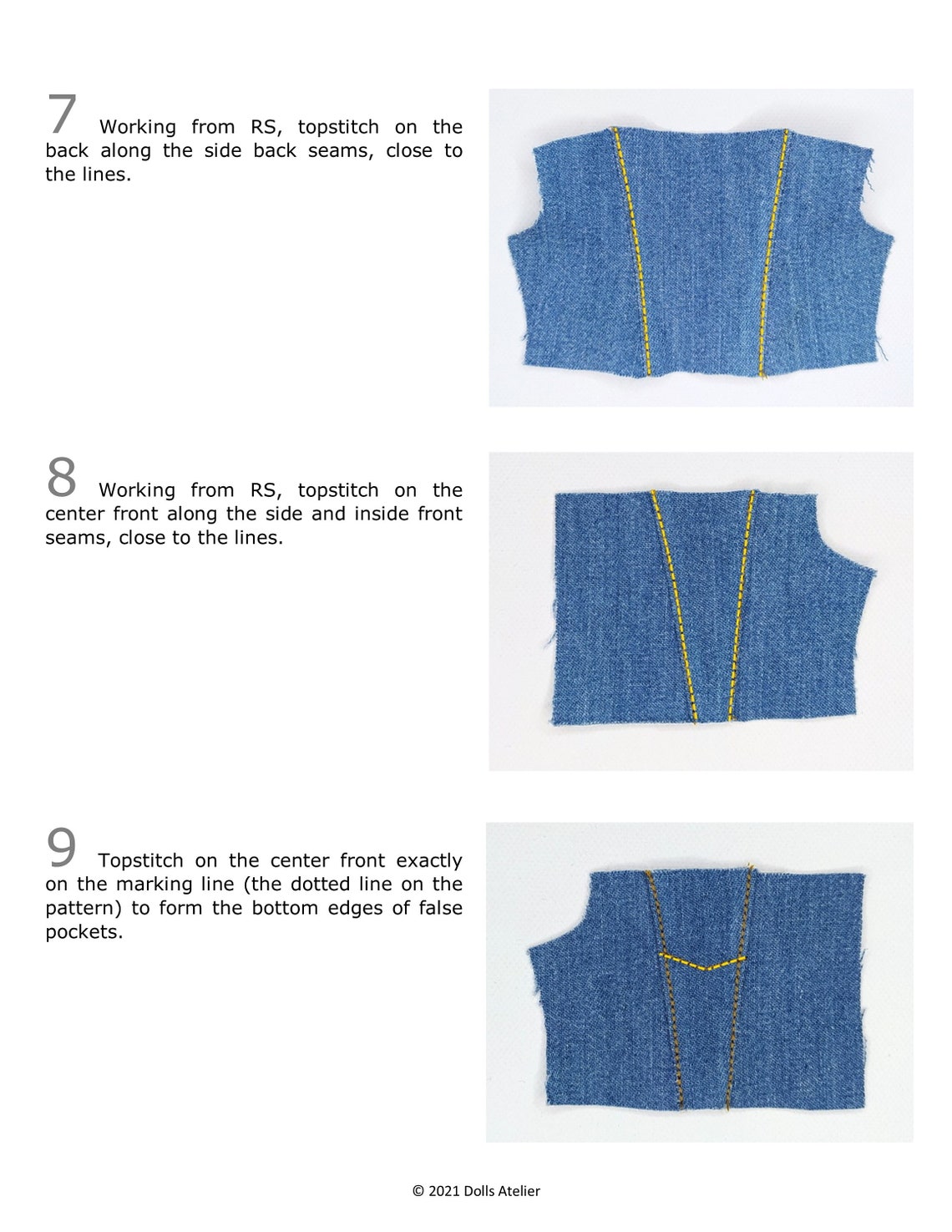 7 Working from RS, topstitch on the back along the side back seams, close to the lines.

8 Working from RS, topstitch on the center front along the side and inside front seams, close to the lines.

9 Topstitch on the center front exactly on the marking line (the dotted line on the pattern) to form the bottom edges of false pockets.

© 2021 Dolls Atelier