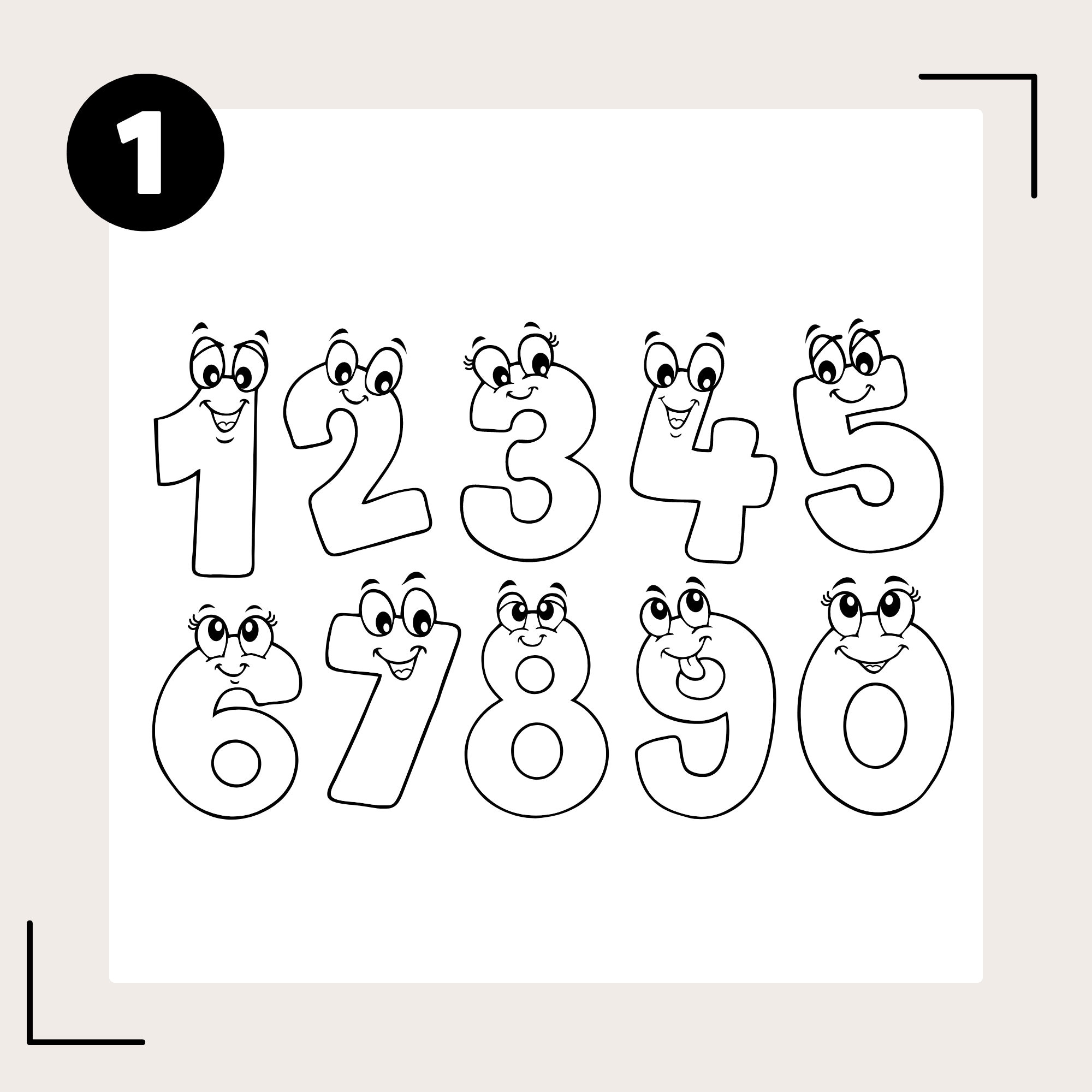 1

1 2 3 4 5
6 7 8 9 0