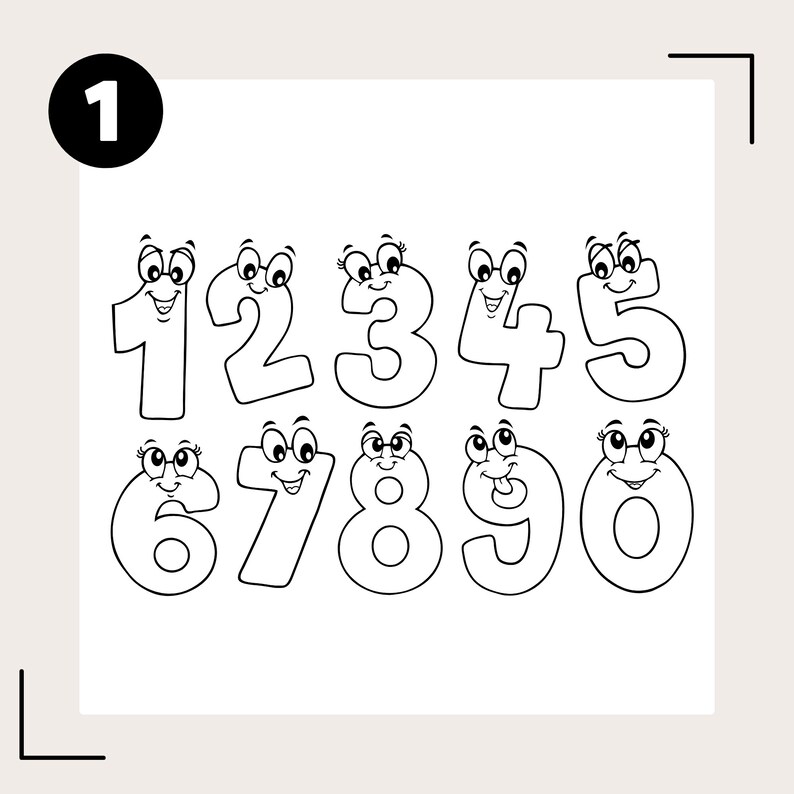 1

1 2 3 4 5
6 7 8 9 0