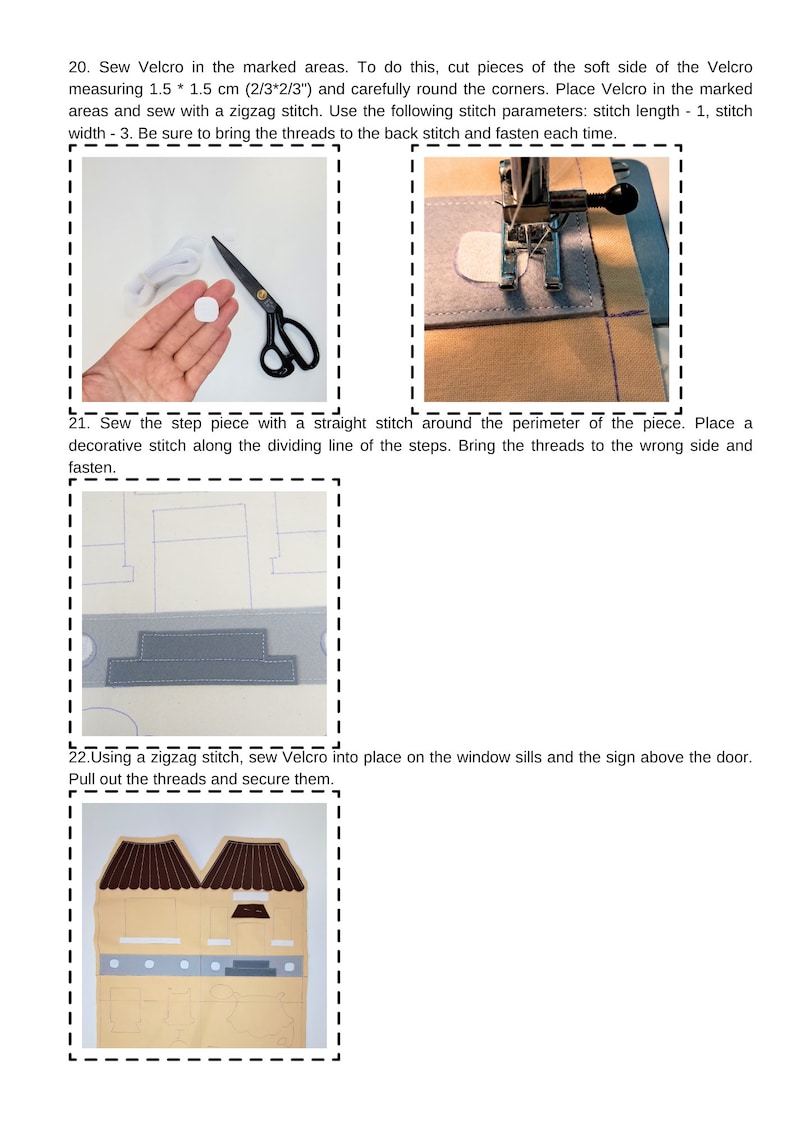 20. Sew Velcro in the marked areas. To do this, cut pieces of the soft side of the Velcro measuring 1.5 * 1.5 cm (2/3*2/3") and carefully round the corners. Place Velcro in the marked areas and sew with a zigzag stitch. Use the following stitch parameters: stitch length - 1, stitch width - 3. Be sure to bring the threads to the back stitch and fasten each time.

21. Sew the step piece with a straight stitch around the perimeter of the piece. Place a decorative stitch along the dividing line of the steps. Bring the threads to the wrong side and fasten.

22.Using a zigzag stitch, sew Velcro into place on the window sills and the sign above the door. Pull out the threads and secure them.