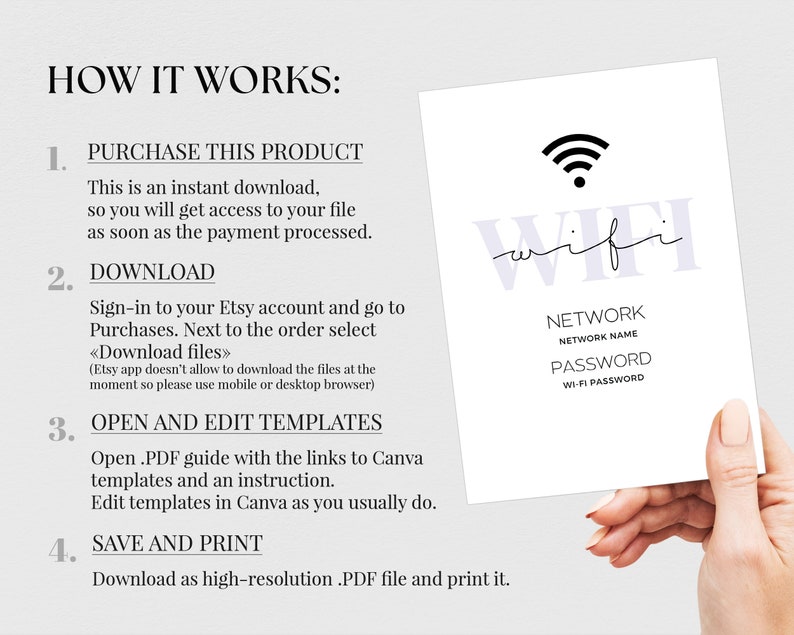 HOW IT WORKS:

1. PURCHASE THIS PRODUCT

This is an instant download, so you will get access to your file as soon as the payment processed.

2. DOWNLOAD

Sign-in to your Etsy account and go to Purchases. Next to the order select «Download files»
(Etsy app doesn't allow to download the files at the moment so please use mobile or desktop browser)

3. OPEN AND EDIT TEMPLATES

Open .PDF guide with the links to Canva templates and an instruction.
Edit templates in Canva as you usually do.

4. SAVE AND PRINT

Download as high-resolution .PDF file and print it.

WIFI
wifi

NETWORK
NETWORK NAME

PASSWORD
WI-FI PASSWORD