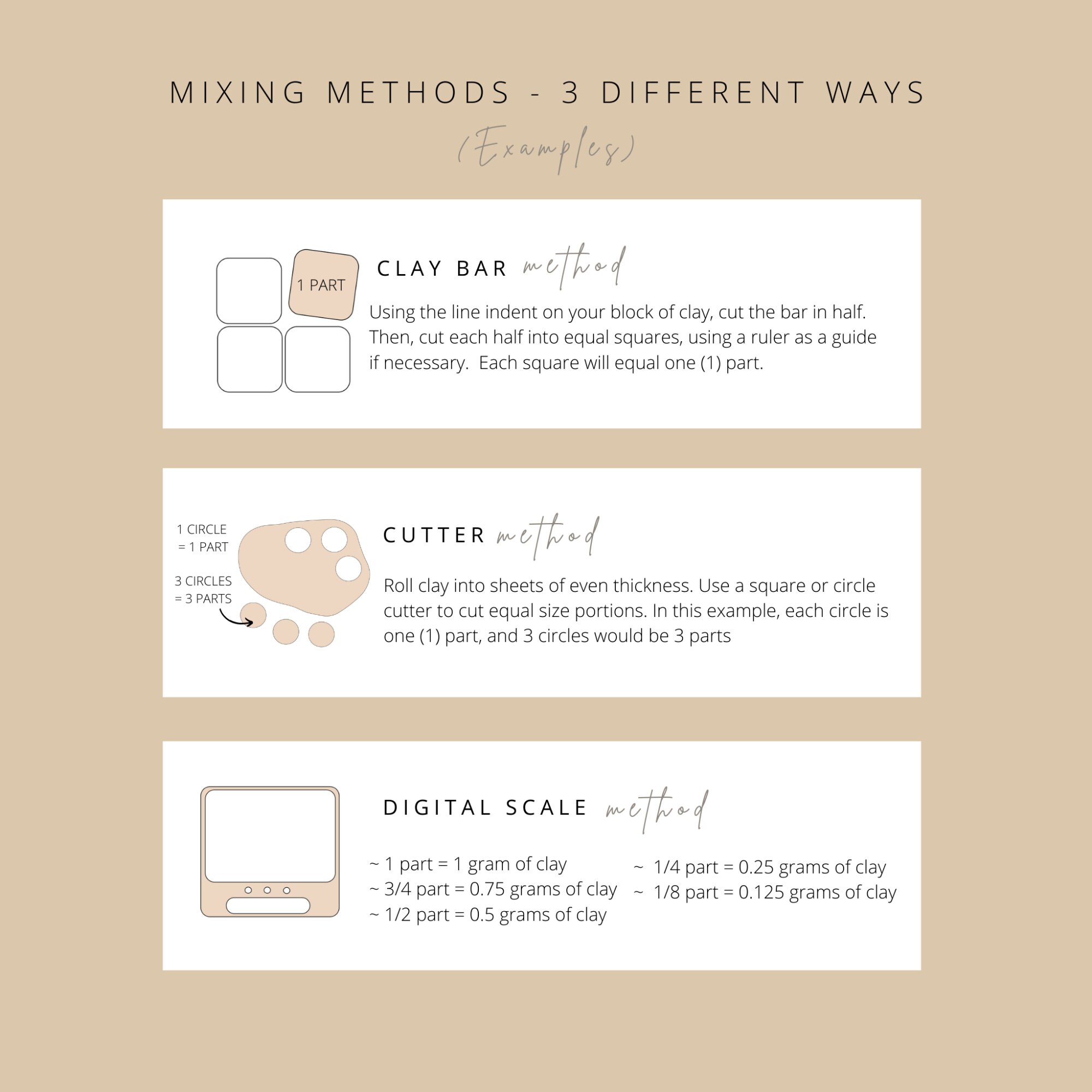 MIXING METHODS - 3 DIFFERENT WAYS

(Examples)

1 PART

CLAY BAR method

Using the line indent on your block of clay, cut the bar in half. Then, cut each half into equal squares, using a ruler as a guide if necessary. Each square will equal one (1) part.

1 CIRCLE = 1 PART

3 CIRCLES = 3 PARTS

CUTTER method

Roll clay into sheets of even thickness. Use a square or circle cutter to cut equal size portions. In this example, each circle is one (1) part, and 3 circles would be 3 parts

DIGITAL SCALE method

~ 1 part = 1 gram of clay
~ 3/4 part = 0.75 grams of clay
~ 1/2 part = 0.5 grams of clay

~ 1/4 part = 0.25 grams of clay
~ 1/8 part = 0.125 grams of clay