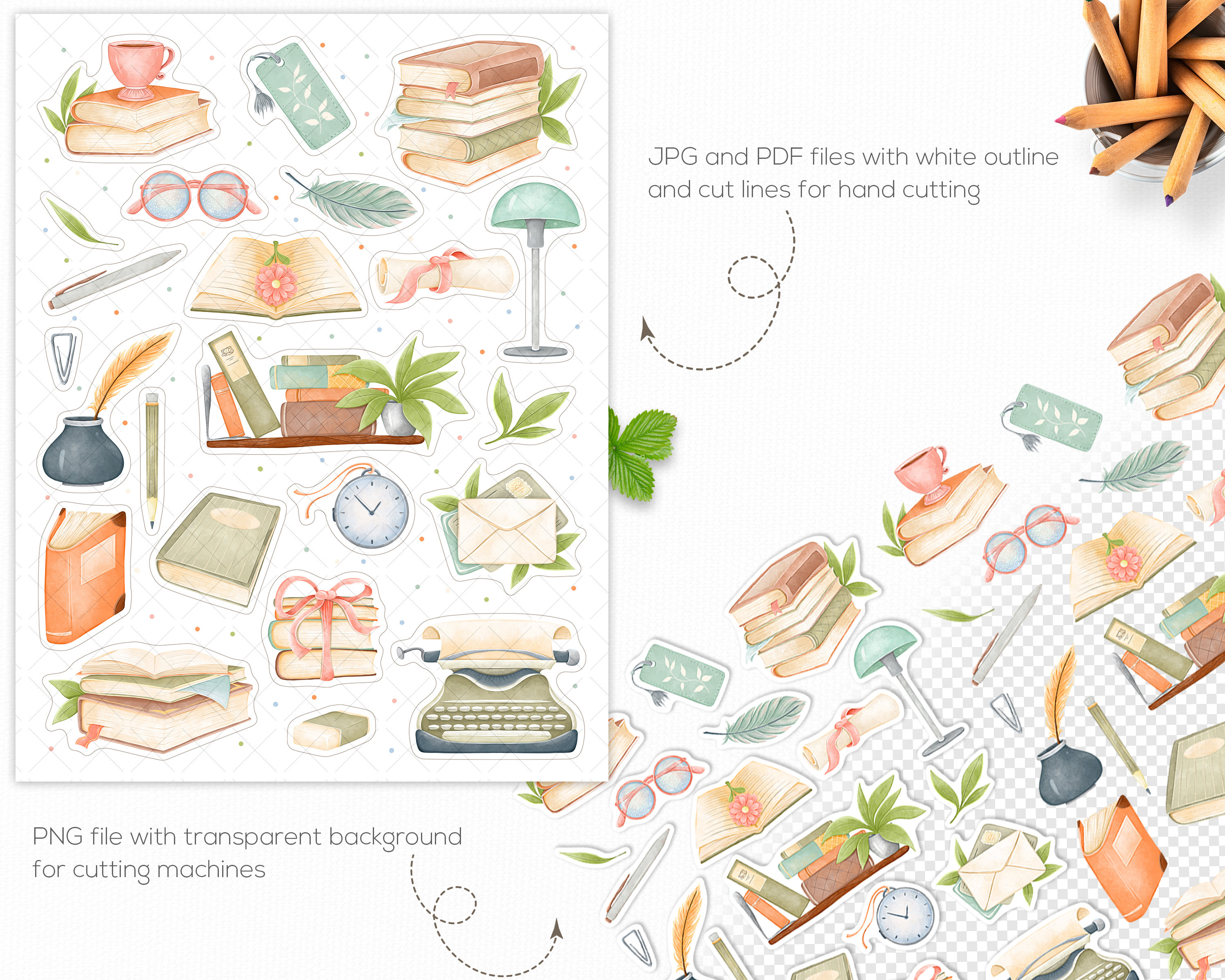 JPG and PDF files with white outline and cut lines for hand cutting

PNG file with transparent background for cutting machines