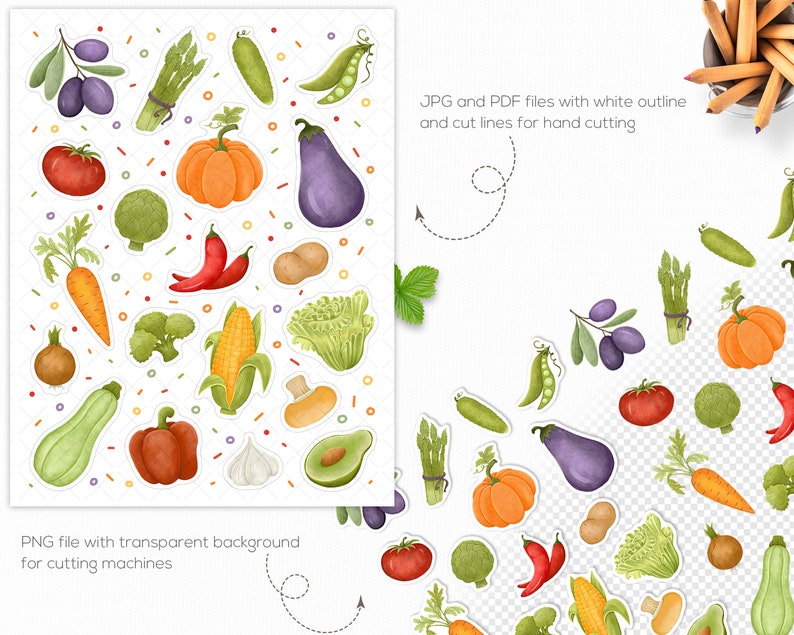 JPG and PDF files with white outline and cut lines for hand cutting

PNG file with transparent background for cutting machines