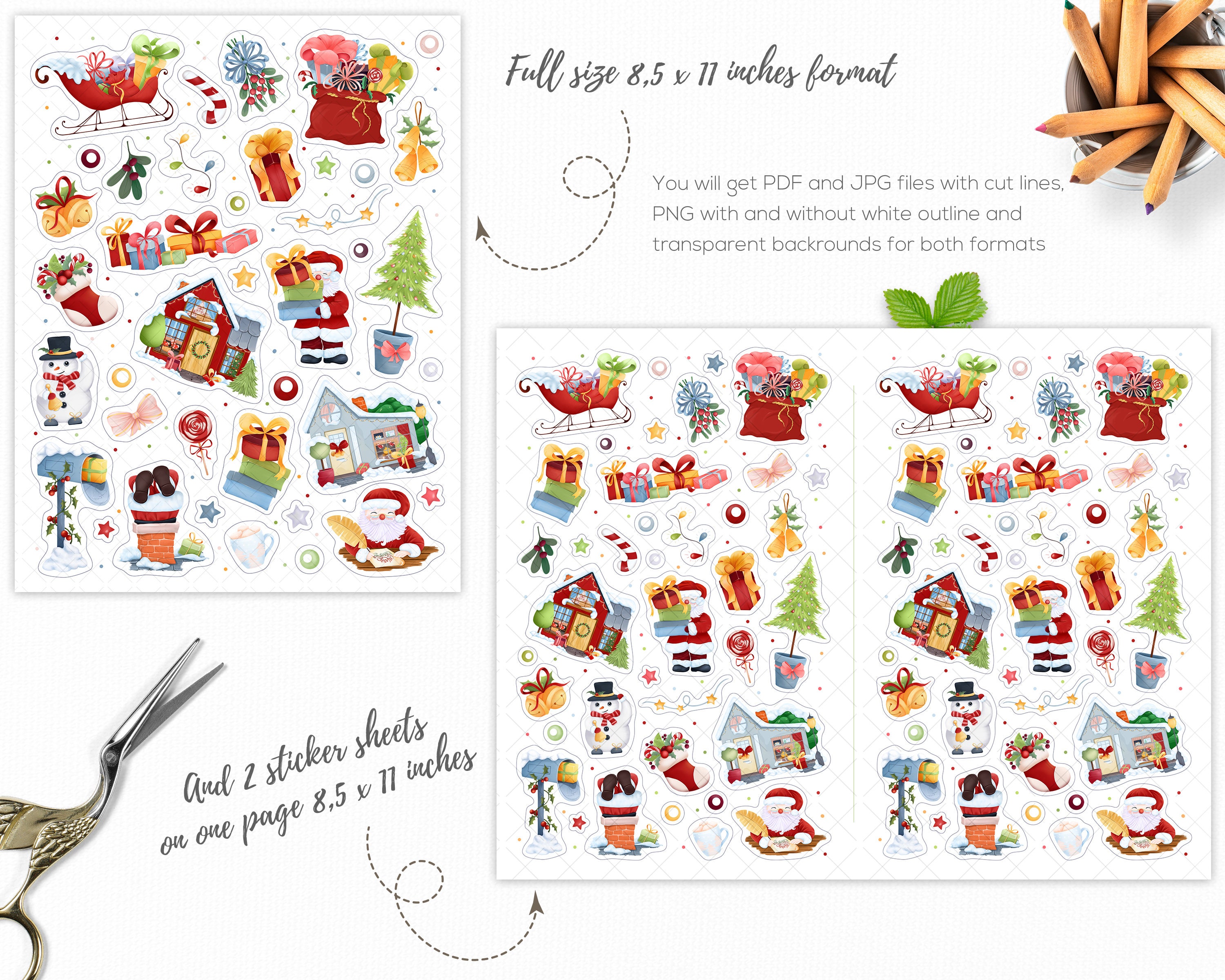 Full size 8,5 x 11 inches format

You will get PDF and JPG files with cut lines, PNG with and without white outline and transparent backrounds for both formats

And 2 sticker sheets on one page 8,5 x 11 inches