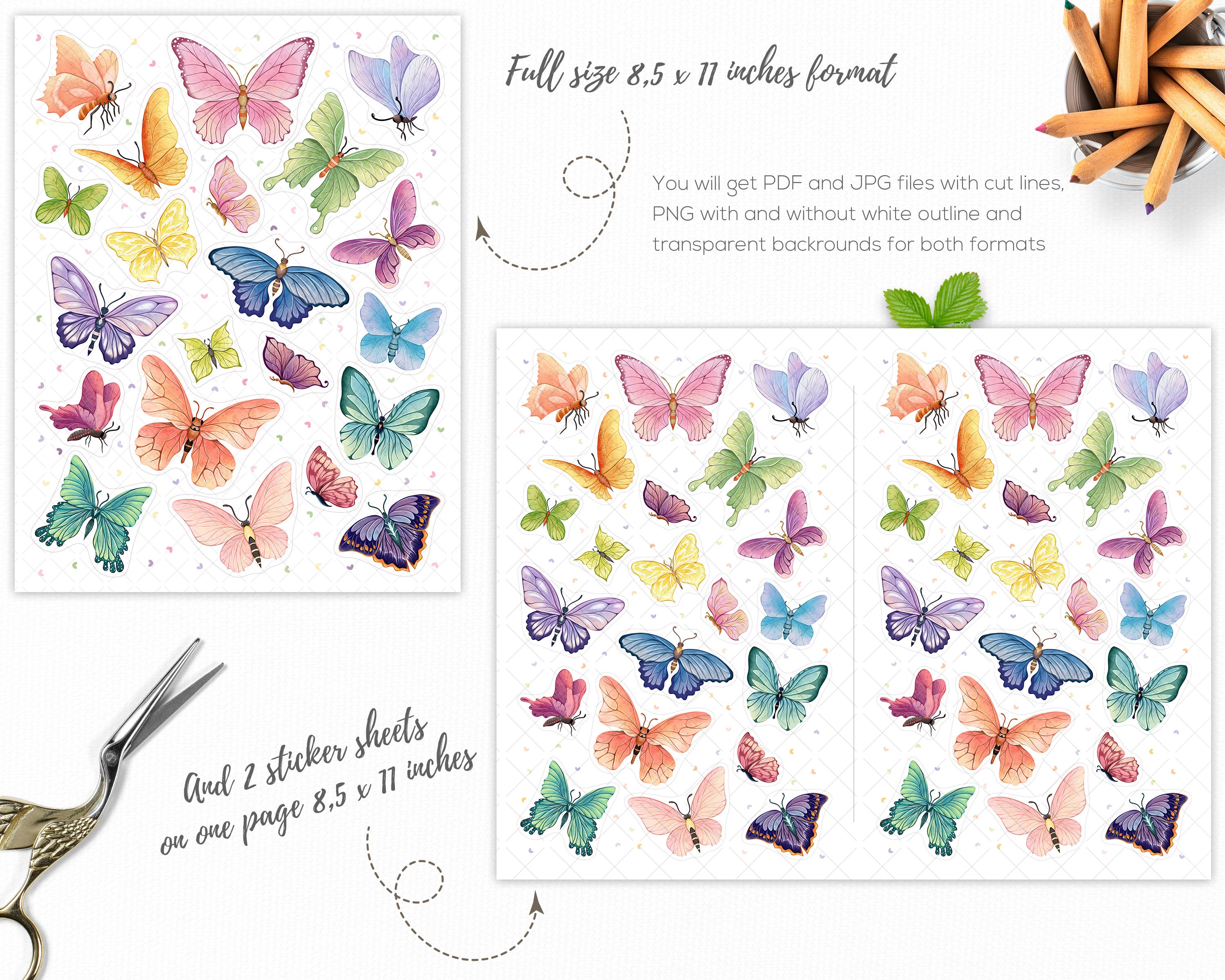 Full size 8,5 x 11 inches format

You will get PDF and JPG files with cut lines, PNG with and without white outline and transparent backrounds for both formats

And 2 sticker sheets on one page 8,5 x 11 inches