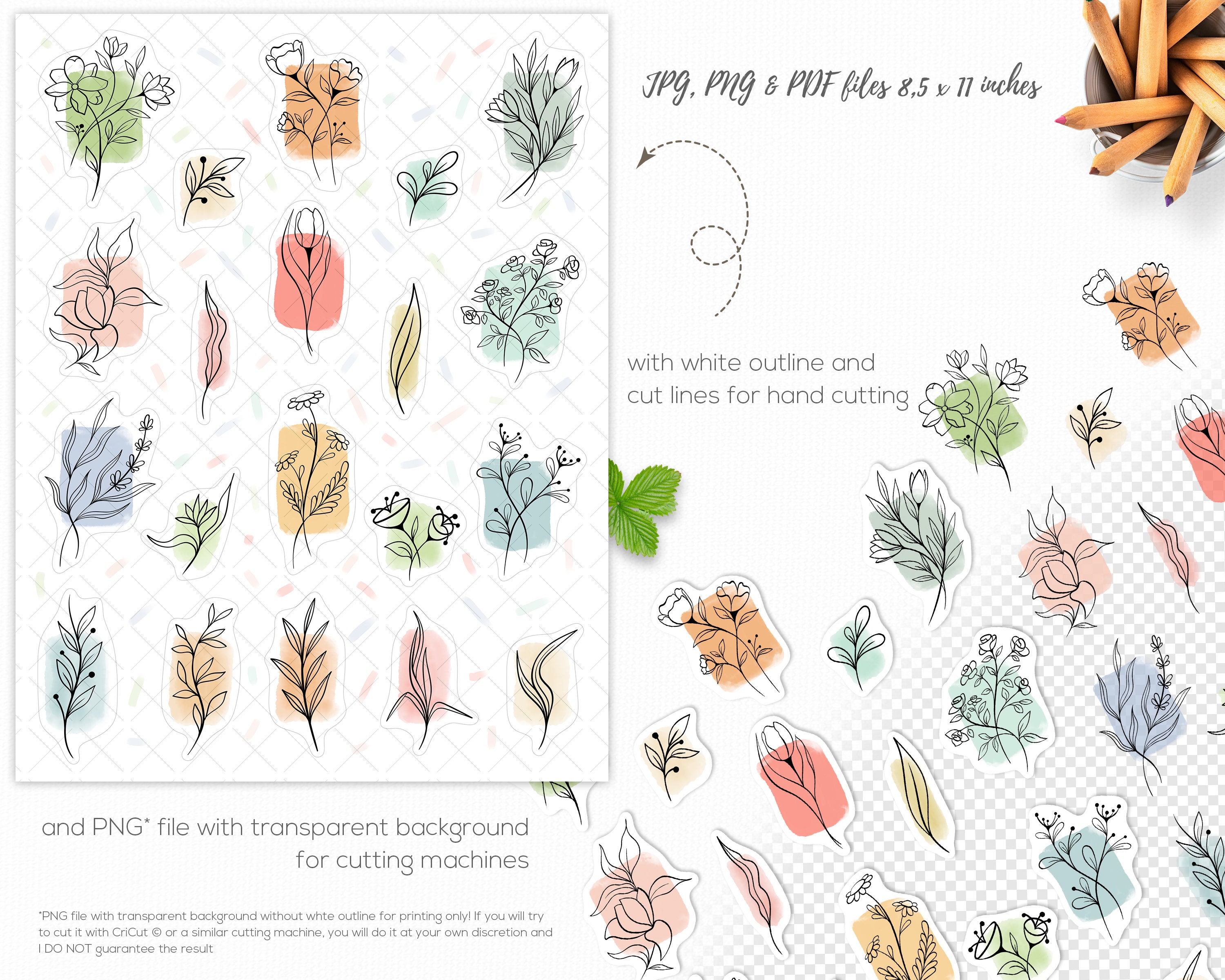 JPG, PNG & PDF files 8,5 x 11 inches

with white outline and cut lines for hand cutting

and PNG* file with transparent background for cutting machines

*PNG file with transparent background without whte outline for printing only! If you will try to cut it with CriCut © or a similar cutting machine, you will do it at your own discretion and I DO NOT guarantee the result