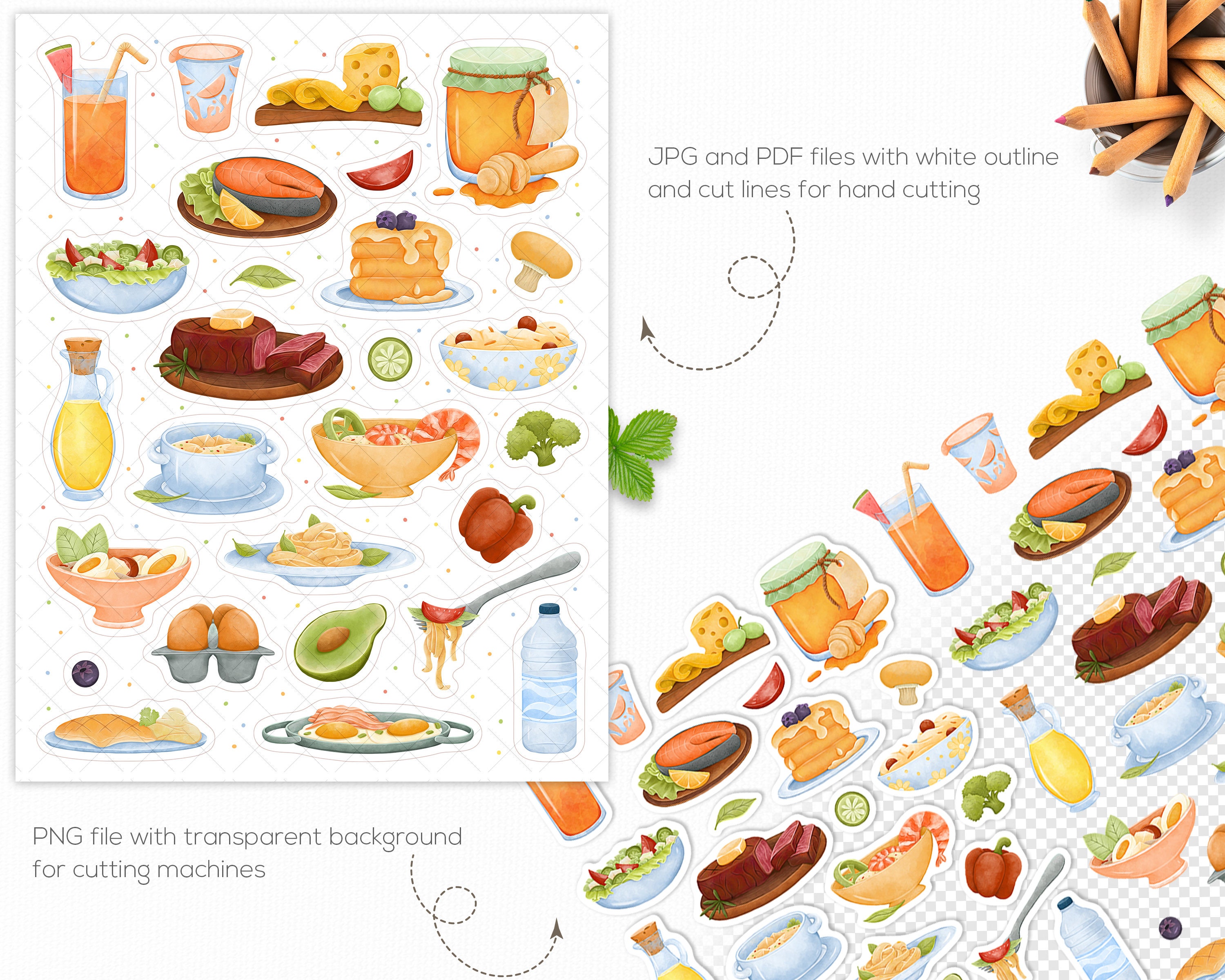 JPG and PDF files with white outline and cut lines for hand cutting

PNG file with transparent background for cutting machines