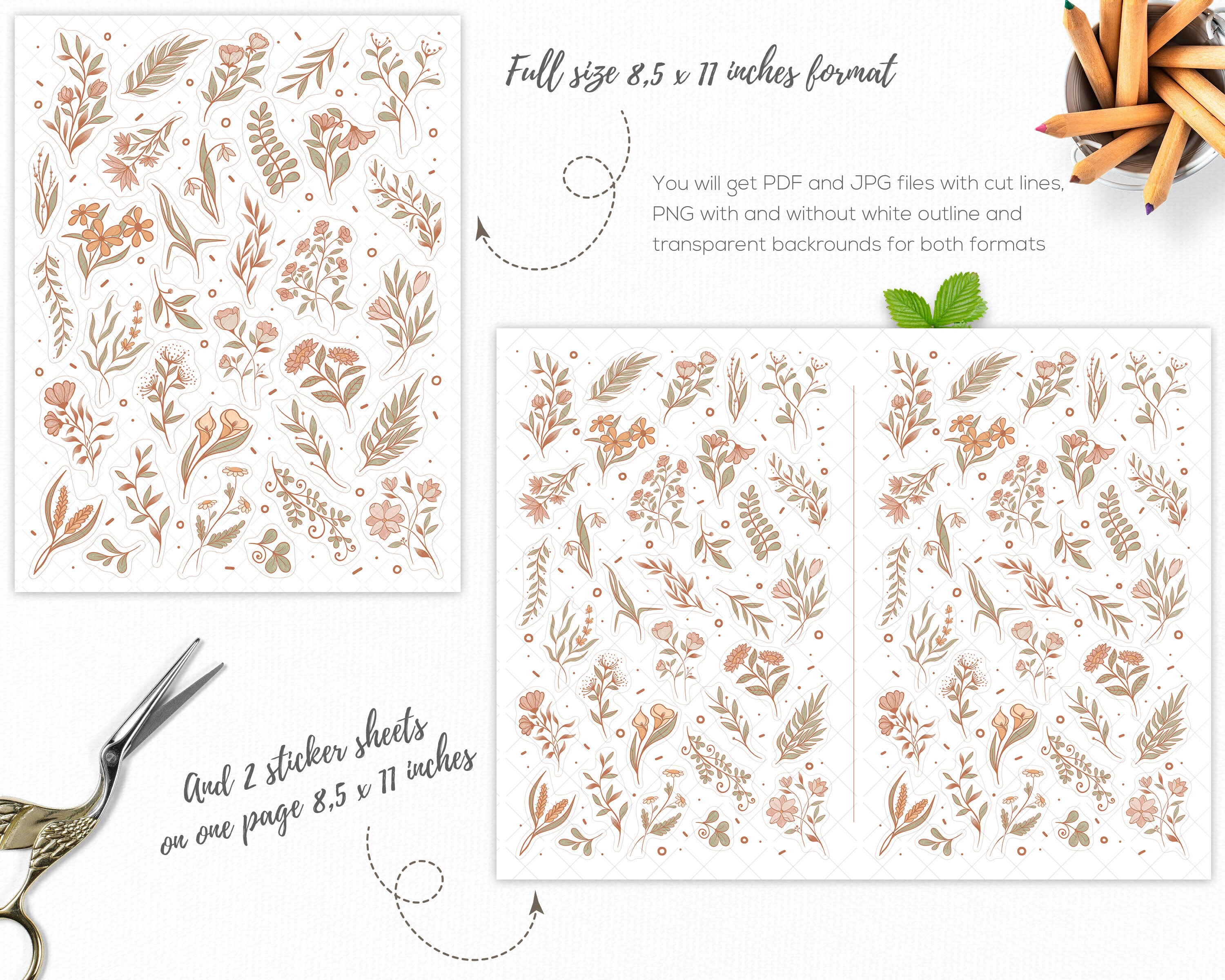 Full size 8,5 x 11 inches format

You will get PDF and JPG files with cut lines, PNG with and without white outline and transparent backrounds for both formats

And 2 sticker sheets on one page 8,5 x 11 inches