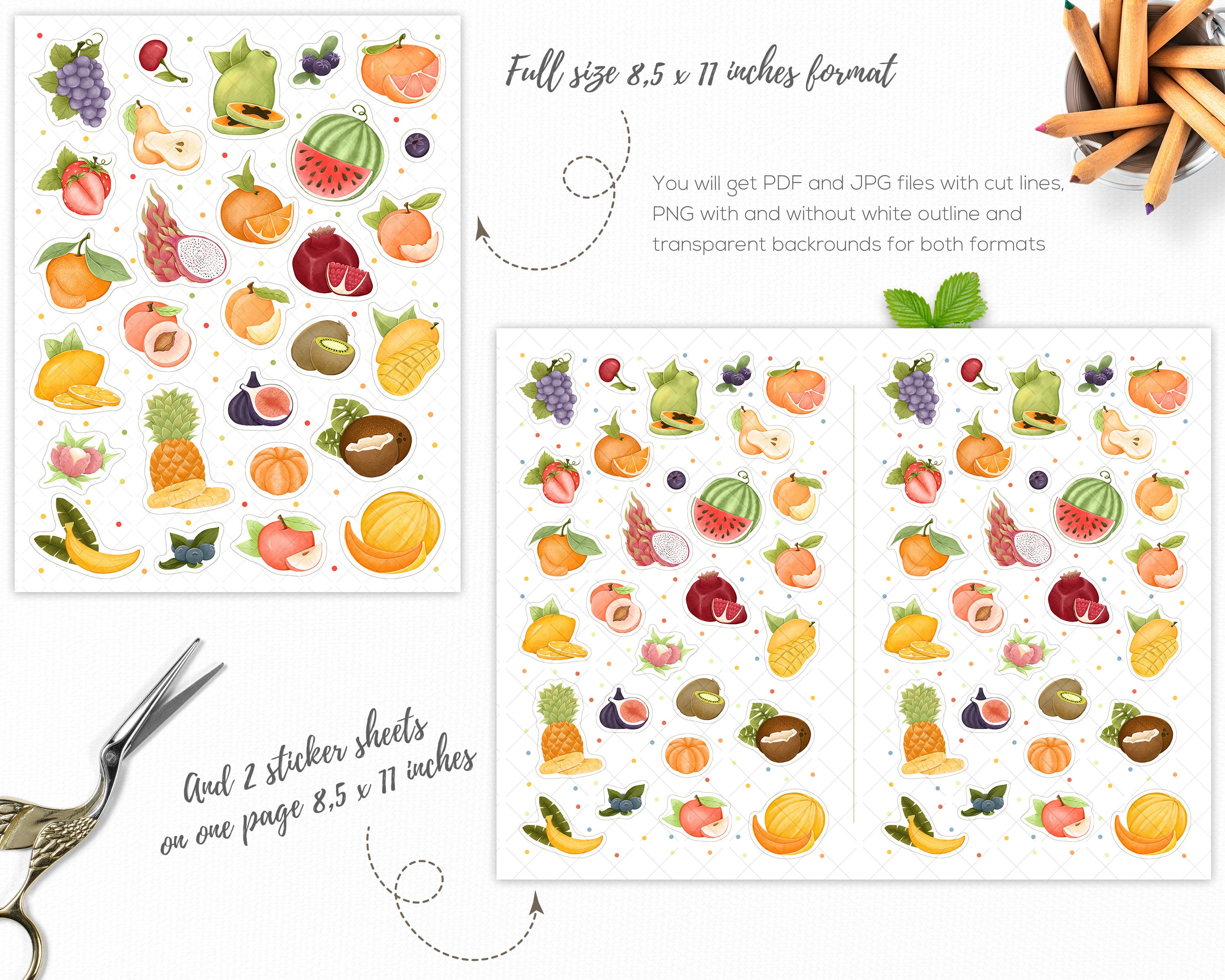 Full size 8,5 x 11 inches format

You will get PDF and JPG files with cut lines, PNG with and without white outline and transparent backrounds for both formats

And 2 sticker sheets on one page 8,5 x 11 inches