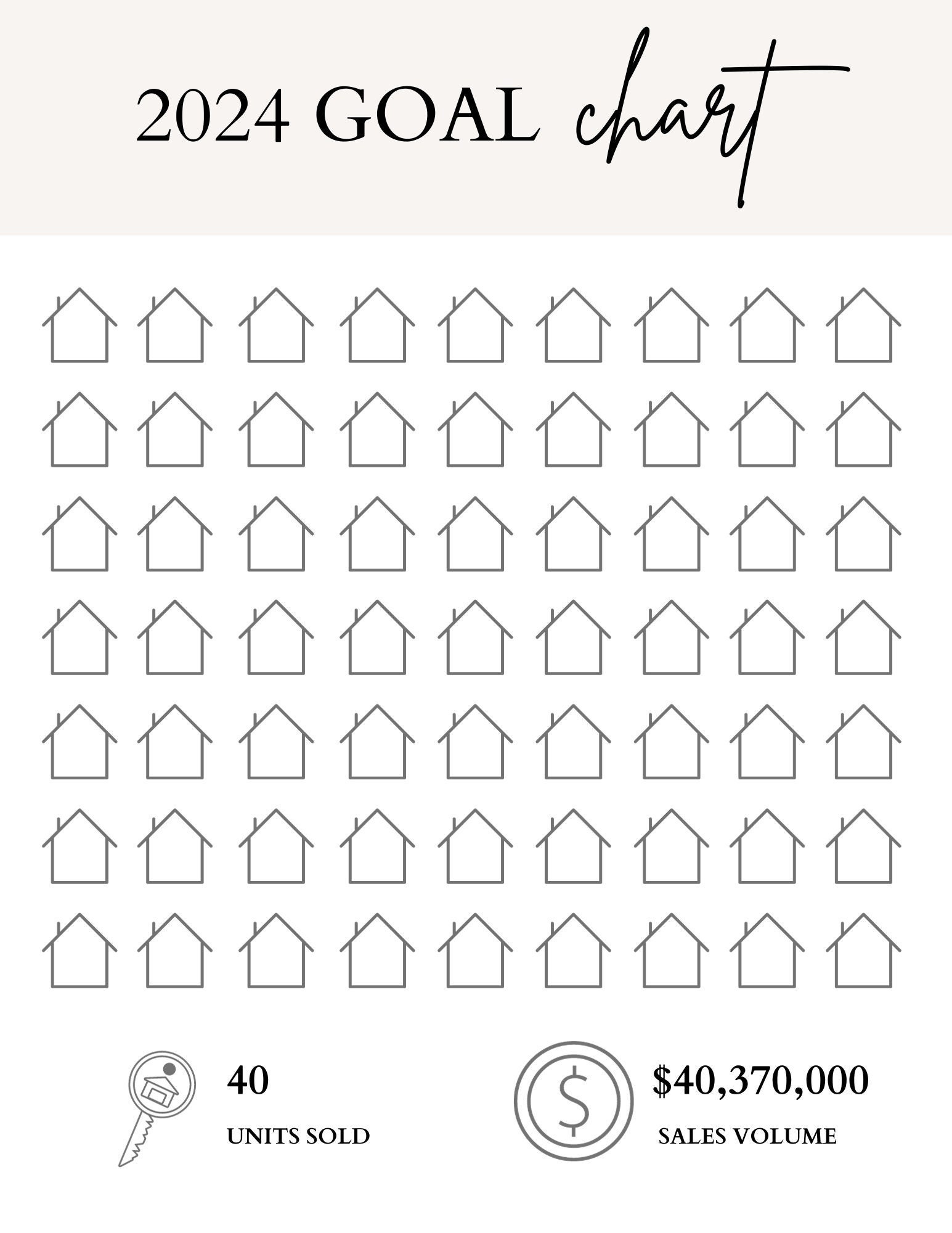 2024 GOAL chart

40

UNITS SOLD

$40,370,000

SALES VOLUME