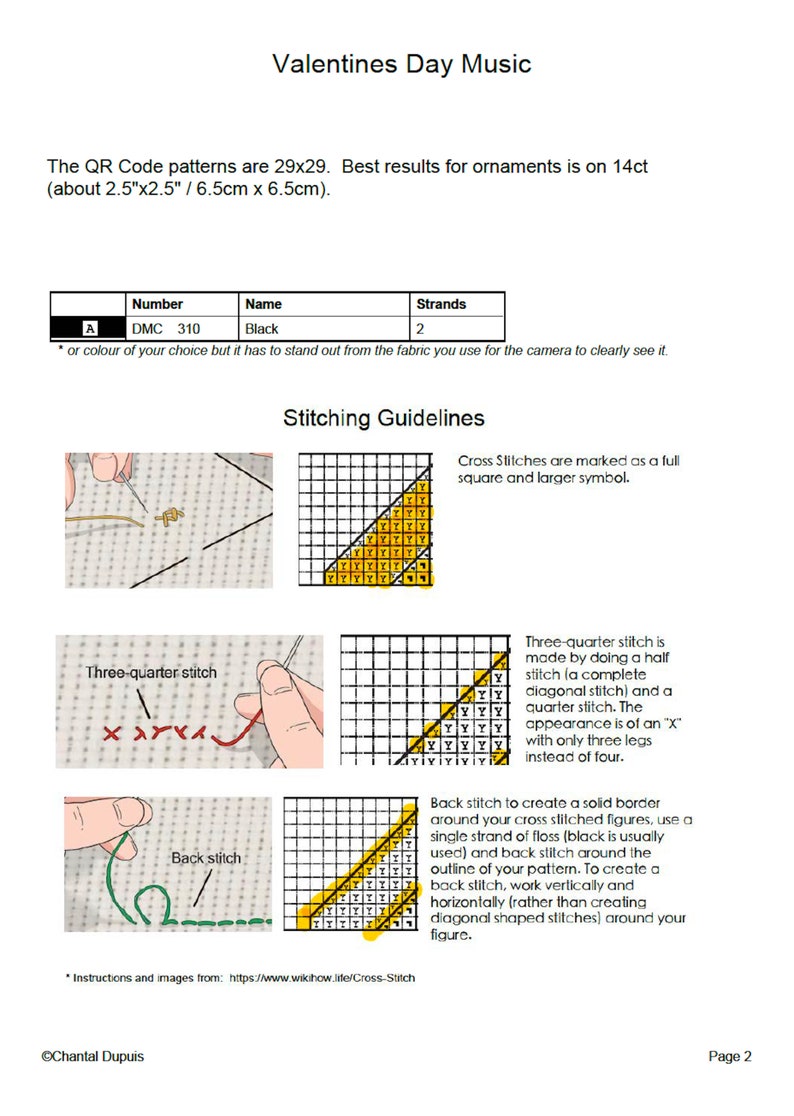 Valentines Day Music

The QR Code patterns are 29x29. Best results for ornaments is on 14ct (about 2.5"x2.5" / 6.5cm x 6.5cm).

| | Number | Name | Strands |
|---|---|---|---|
| A | DMC 310 | Black | 2 |

* or colour of your choice but it has to stand out from the fabric you use for the camera to clearly see it.

Stitching Guidelines

Cross Stitches are marked as a full square and larger symbol.

Three-quarter stitch

Three-quarter stitch is made by doing a half stitch (a complete diagonal stitch) and a quarter stitch. The appearance is of an "X" with only three legs instead of four.

Back stitch

Back stitch to create a solid border around your cross stitched figures, use a single strand of floss (black is usually used) and back stitch around the outline of your pattern. To create a back stitch, work vertically and horizontally (rather than creating diagonal shaped stitches) around your figure.

* Instructions and images from: https://www.wikihow.life/Cross-Stitch

©Chantal Dupuis

Page 2