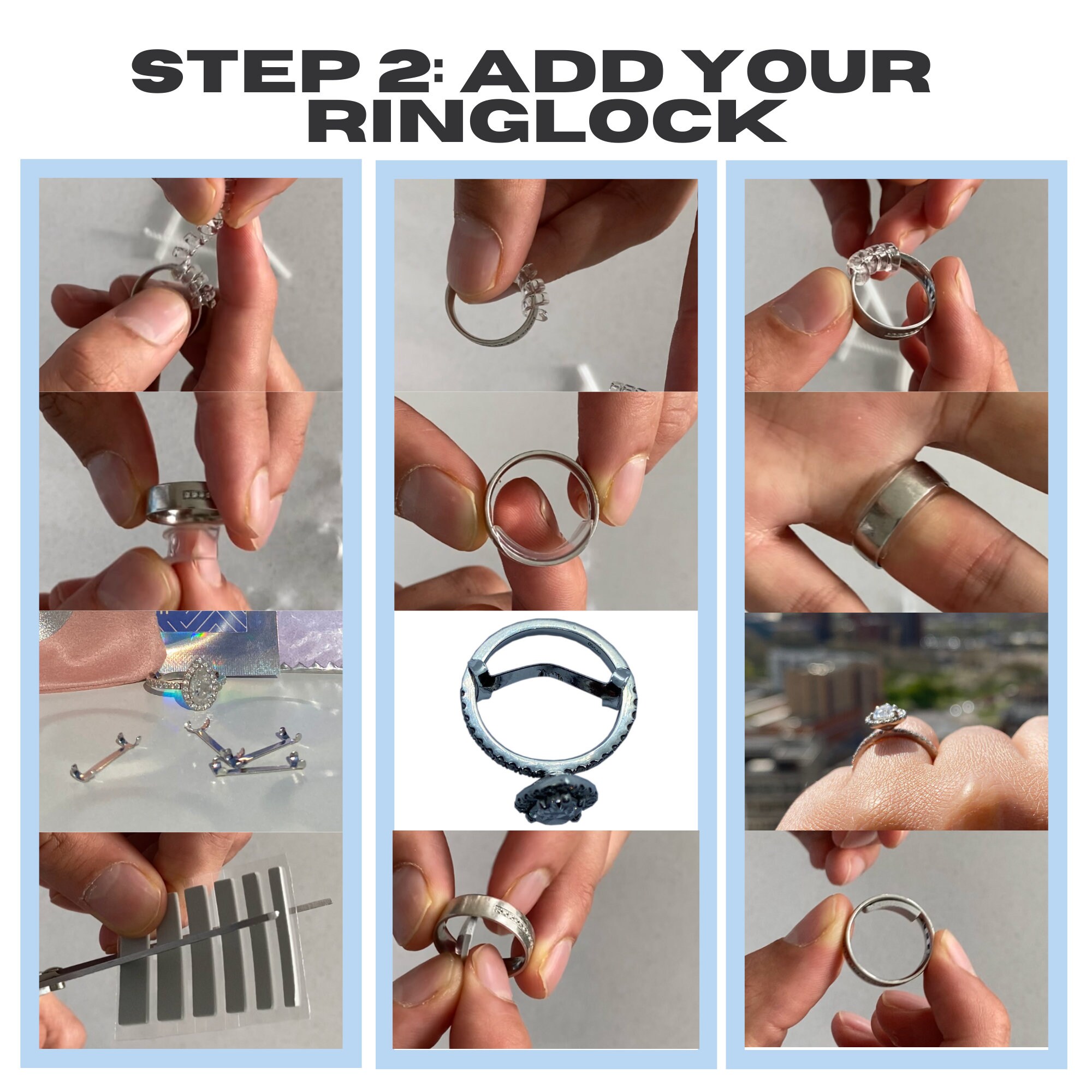 STEP 2: ADD YOUR RINGLOCK