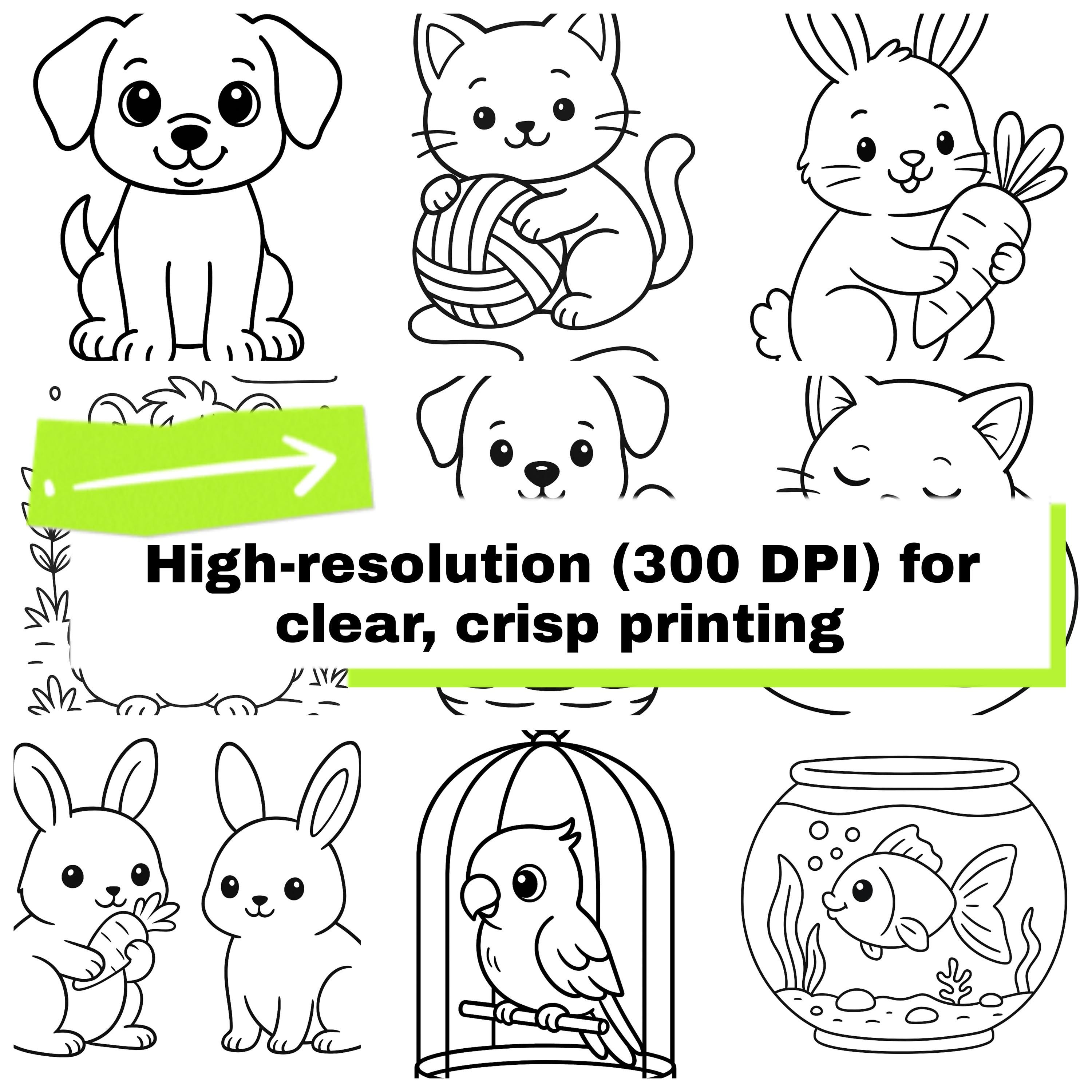 High-resolution (300 DPI) for clear, crisp printing