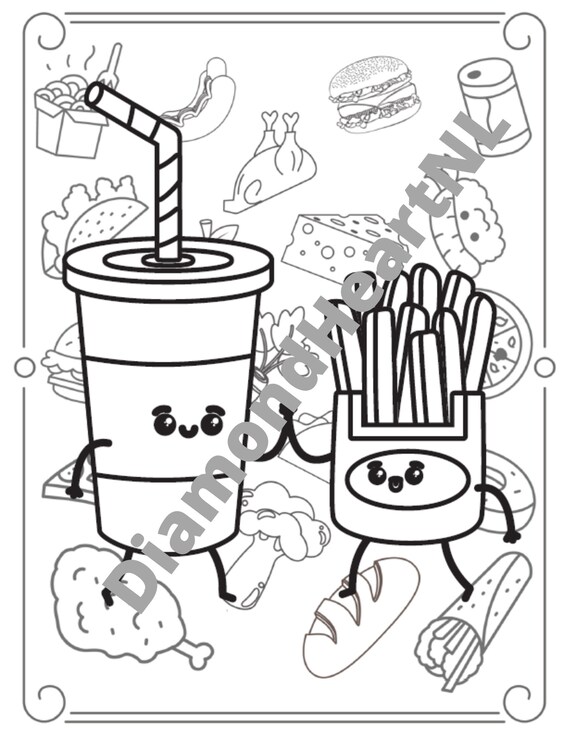 DiamondHeartNL