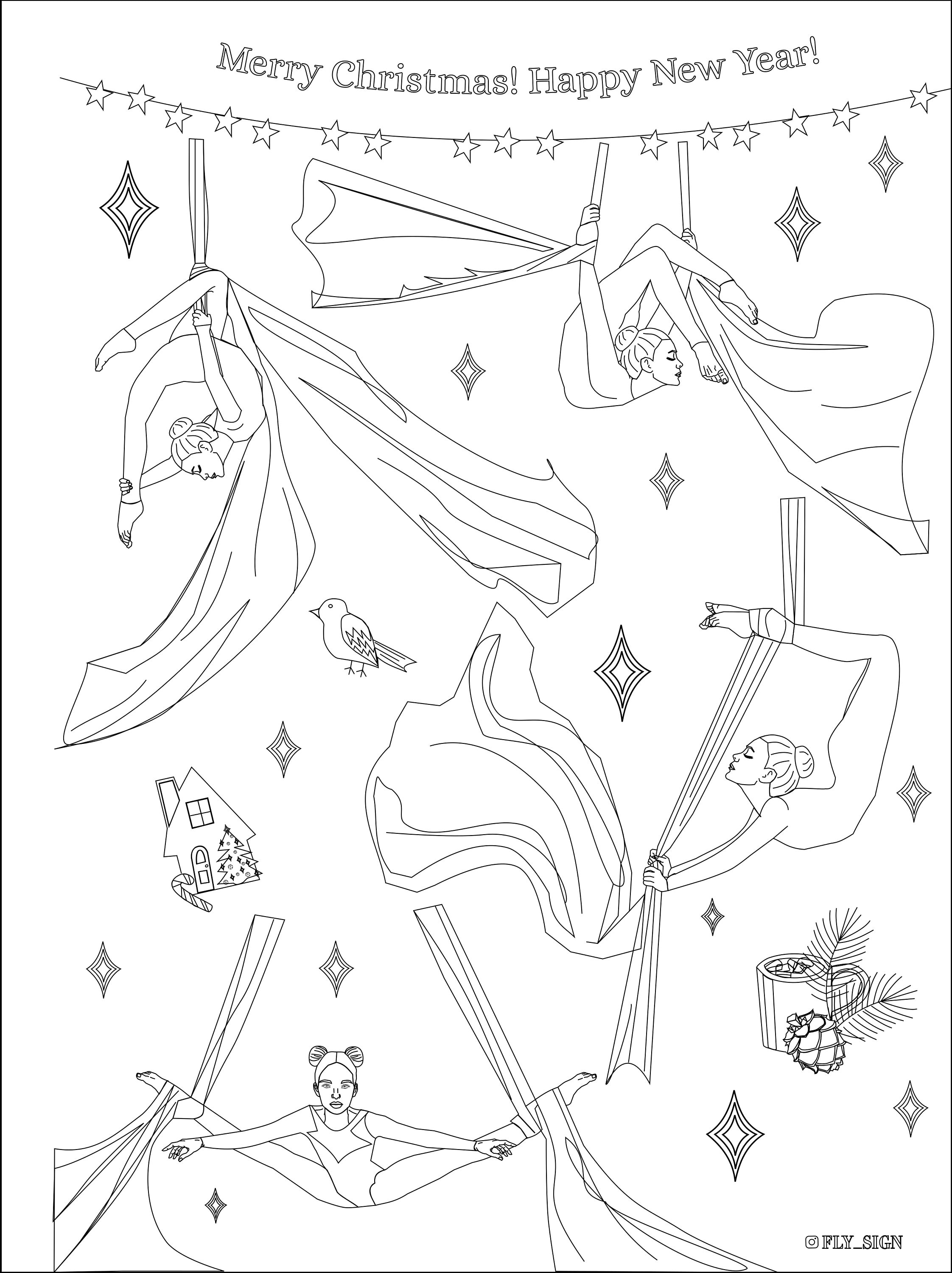 Merry Christmas! Happy New Year!

FLY_SIGN