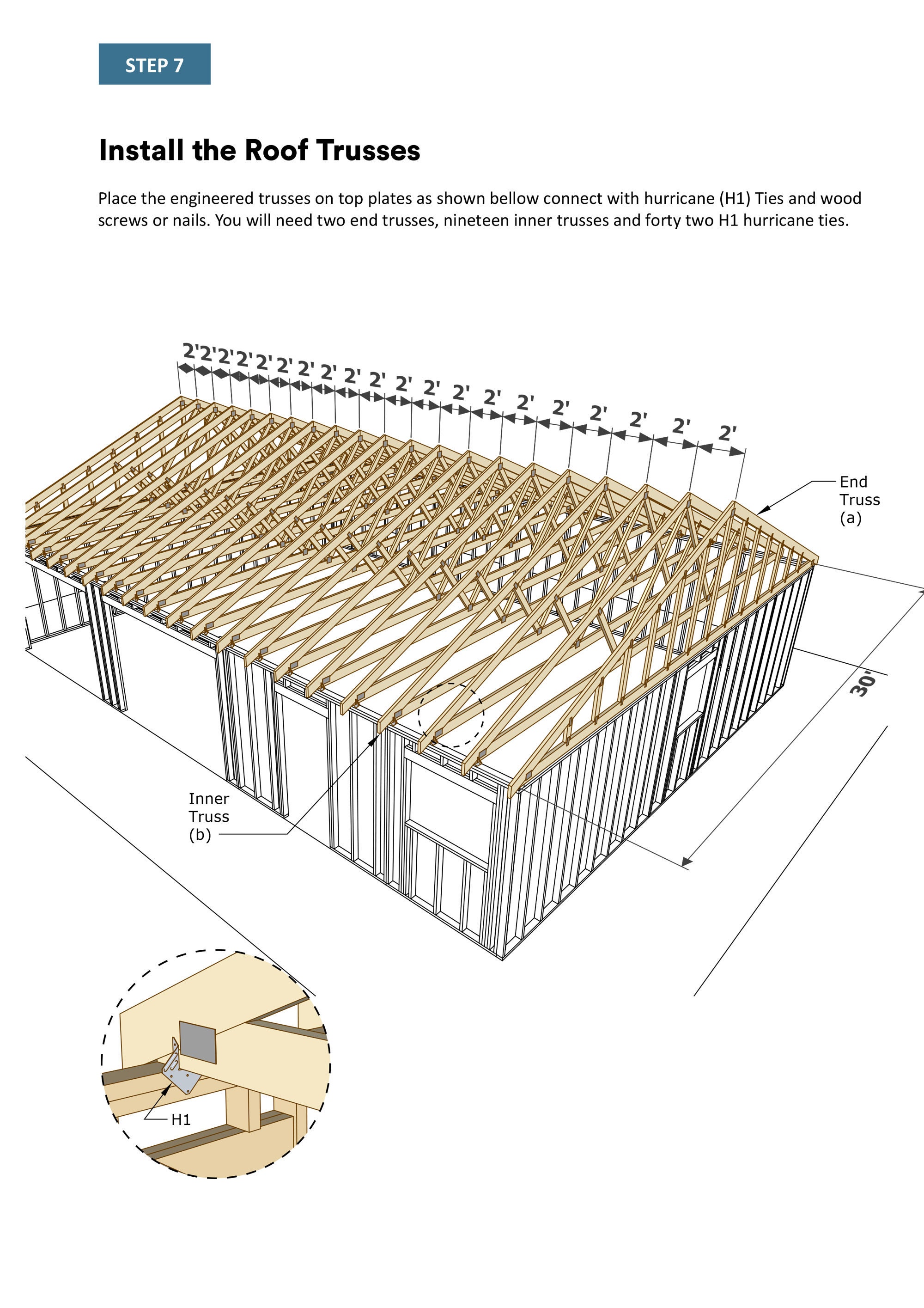 STEP 7

Install the Roof Trusses

Place the engineered trusses on top plates as shown bellow connect with hurricane (H1) Ties and wood screws or nails. You will need two end trusses, nineteen inner trusses and forty two H1 hurricane ties.

2' 2' 2' 2' 2' 2' 2' 2' 2' 2' 2' 2' 2' 2' 2' 2' 2' 2' 2' 2'

End Truss (a)

30'

Inner Truss (b)

H1