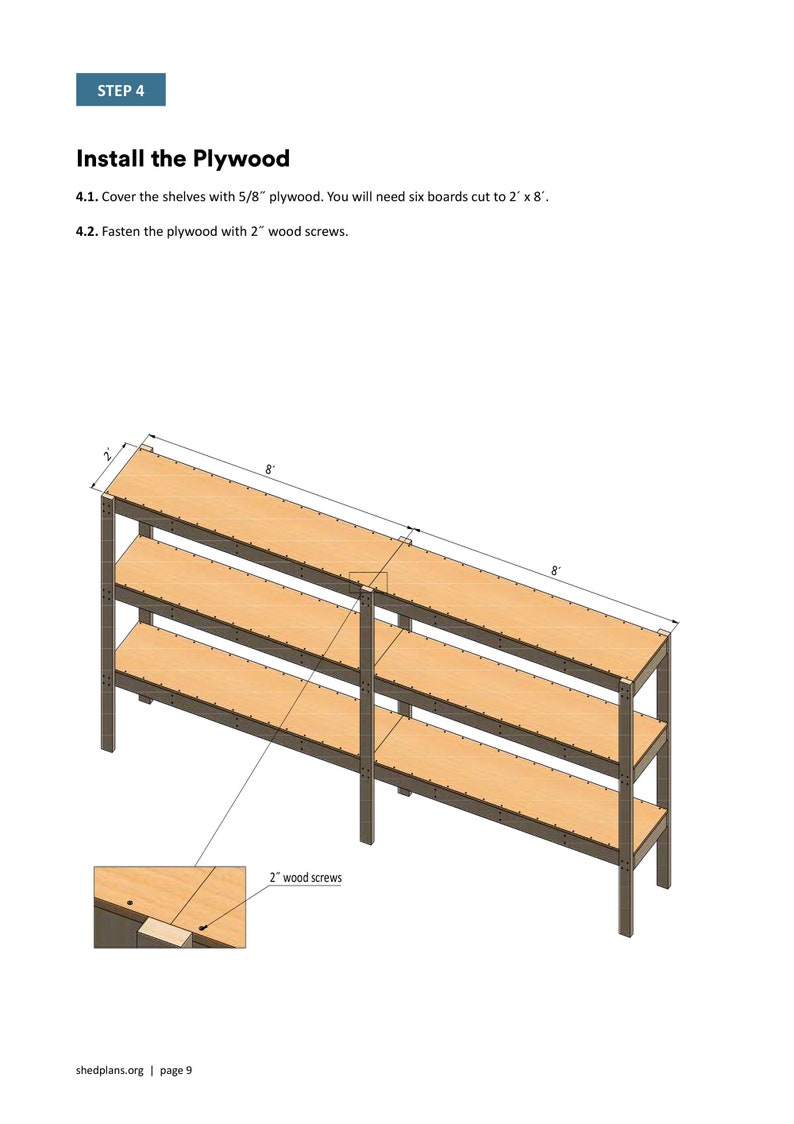 STEP 4

Install the Plywood

4.1. Cover the shelves with 5/8″ plywood. You will need six boards cut to 2′ x 8′.

4.2. Fasten the plywood with 2″ wood screws.

2′

8′

8′

2″ wood screws

shedplans.org | page 9