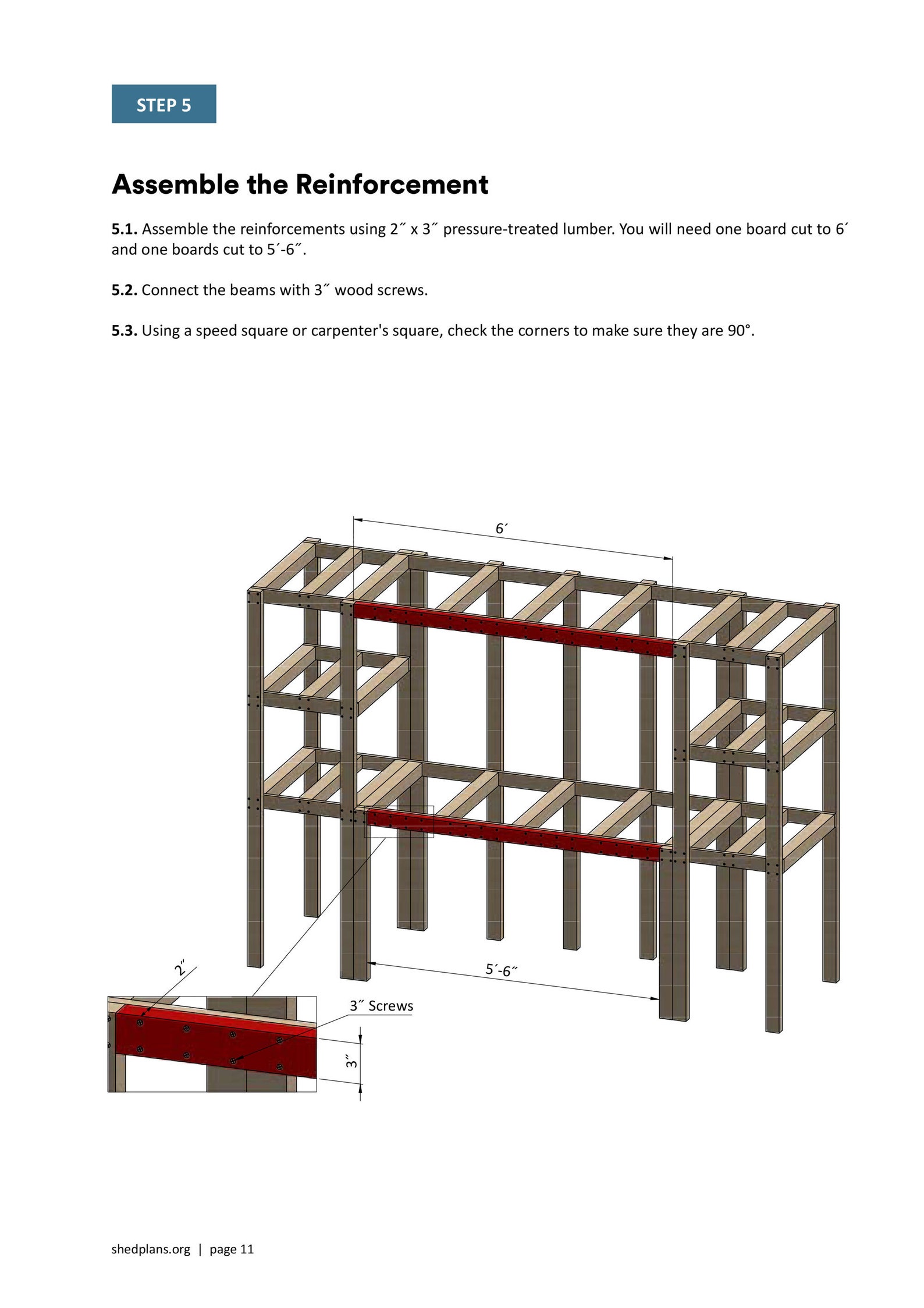 STEP 5

Assemble the Reinforcement

5.1. Assemble the reinforcements using 2˝ x 3˝ pressure-treated lumber. You will need one board cut to 6´ and one boards cut to 5´-6˝.

5.2. Connect the beams with 3˝ wood screws.

5.3. Using a speed square or carpenter's square, check the corners to make sure they are 90°.

6´

5´-6˝

2˝

3˝ Screws

3˝

shedplans.org | page 11