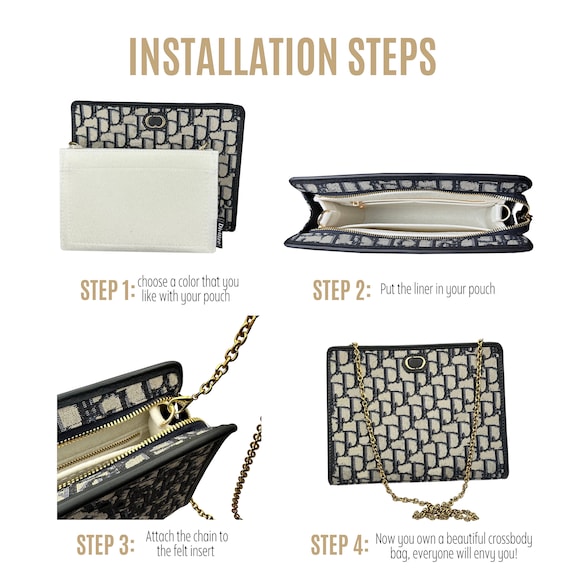 INSTALLATION STEPS

STEP 1: choose a color that you like with your pouch

STEP 2: Put the liner in your pouch

STEP 3: Attach the chain to the felt insert

STEP 4: Now you own a beautiful crossbody bag, everyone will envy you!