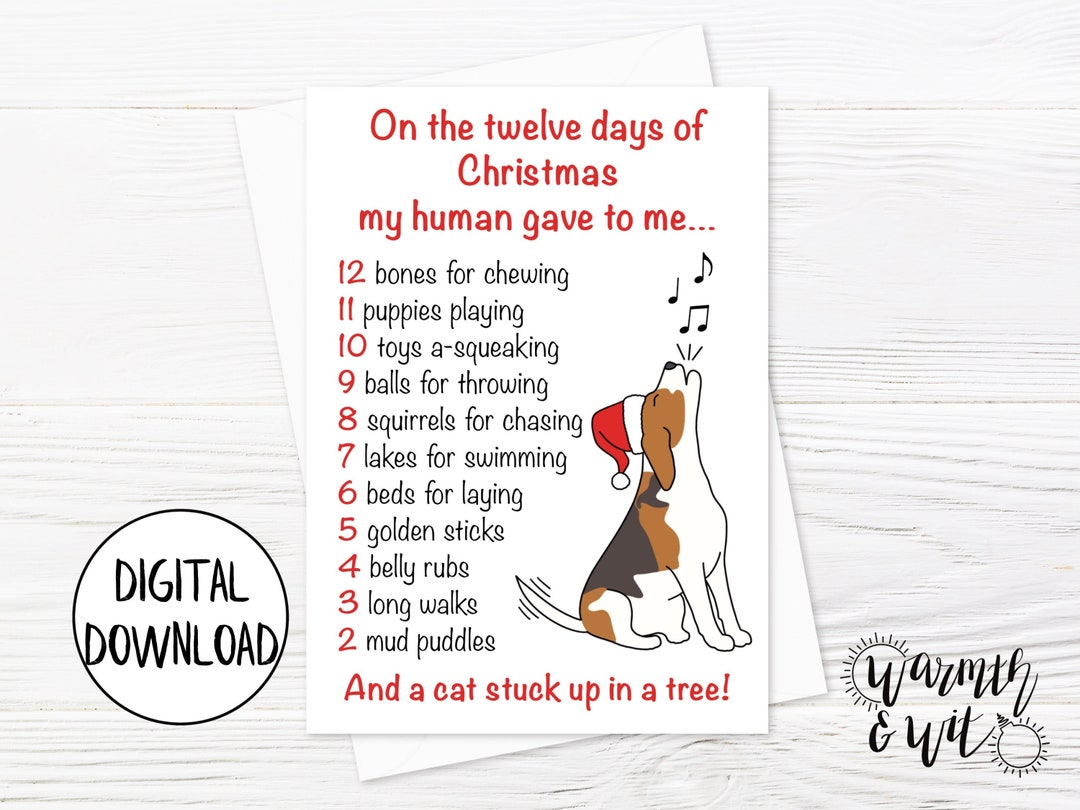 On the twelve days of Christmas my human gave to me...

12 bones for chewing
11 puppies playing
10 toys a-squeaking
9 balls for throwing
8 squirrels for chasing
7 lakes for swimming
6 beds for laying
5 golden sticks
4 belly rubs
3 long walks
2 mud puddles

And a cat stuck up in a tree!

DIGITAL DOWNLOAD

Warmth & Wit