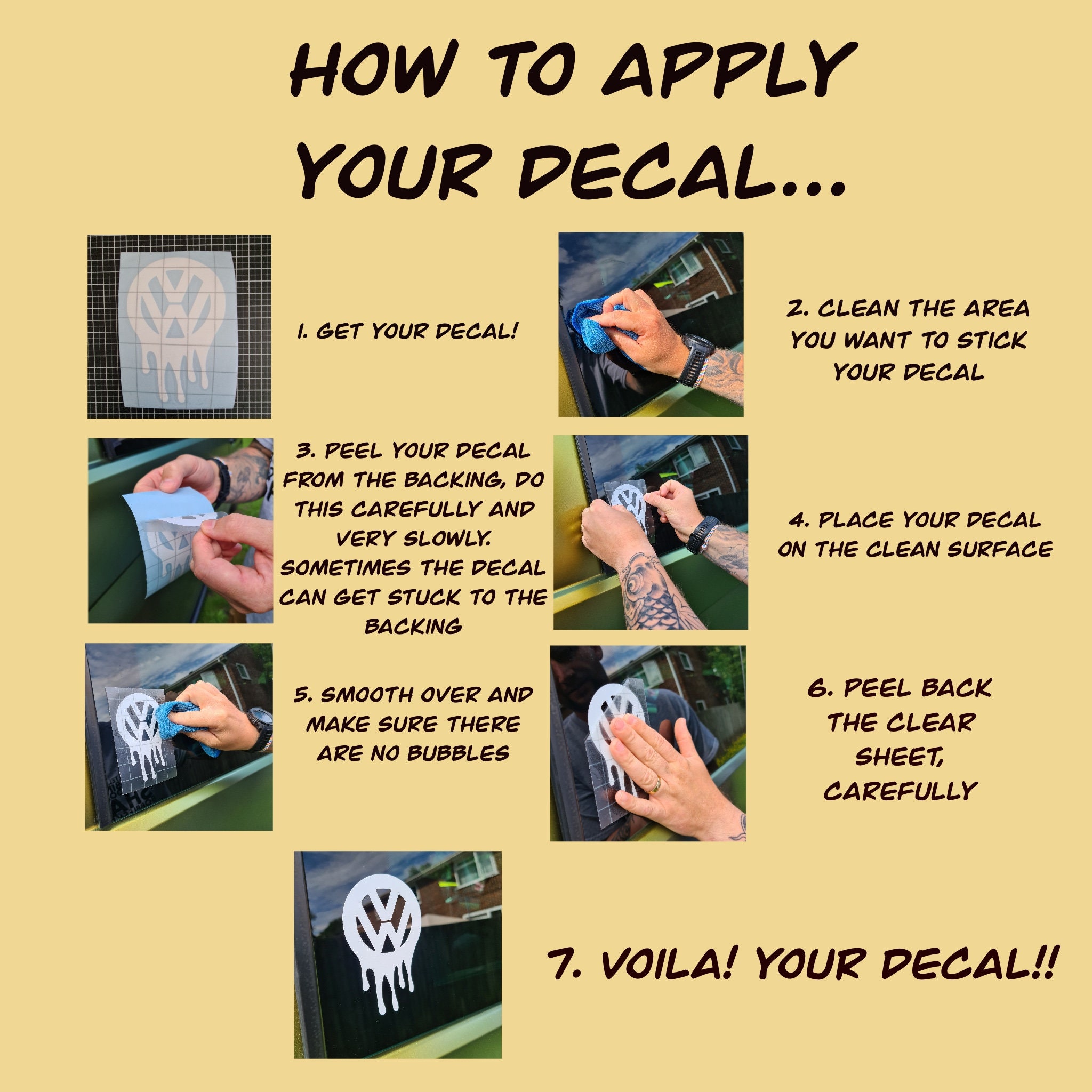 HOW TO APPLY YOUR DECAL...

1. GET YOUR DECAL!

2. CLEAN THE AREA YOU WANT TO STICK YOUR DECAL

3. PEEL YOUR DECAL FROM THE BACKING, DO THIS CAREFULLY AND VERY SLOWLY. SOMETIMES THE DECAL CAN GET STUCK TO THE BACKING

4. PLACE YOUR DECAL ON THE CLEAN SURFACE

5. SMOOTH OVER AND MAKE SURE THERE ARE NO BUBBLES

6. PEEL BACK THE CLEAR SHEET, CAREFULLY

7. VOILA! YOUR DECAL!!