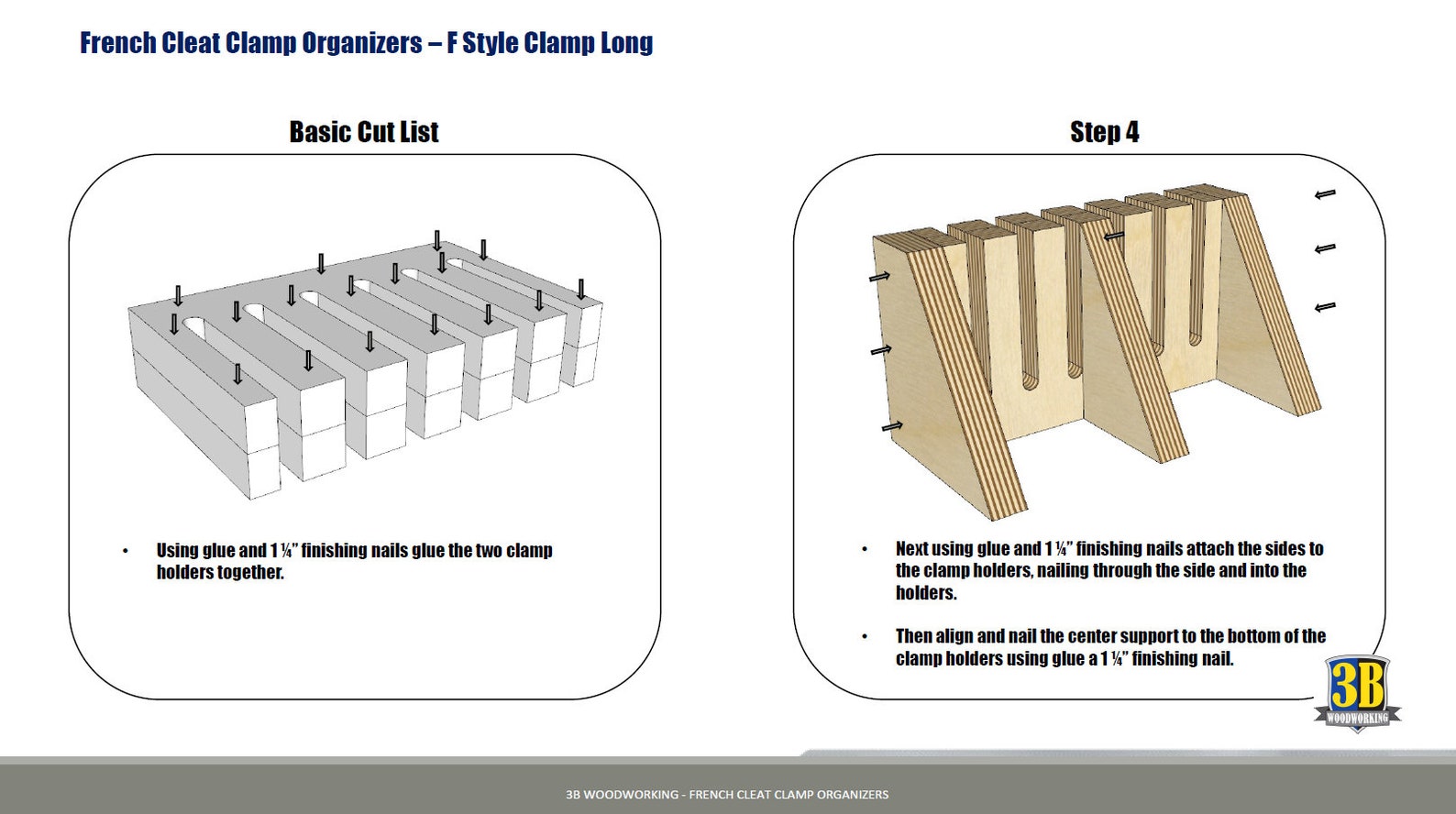 French Cleat Clamp Organizers – F Style Clamp Long

Basic Cut List

• Using glue and 1 ¼" finishing nails glue the two clamp holders together.

Step 4

• Next using glue and 1 ¼" finishing nails attach the sides to the clamp holders, nailing through the side and into the holders.

• Then align and nail the center support to the bottom of the clamp holders using glue a 1 ¼" finishing nail.

3B WOODWORKING

3B WOODWORKING - FRENCH CLEAT CLAMP ORGANIZERS