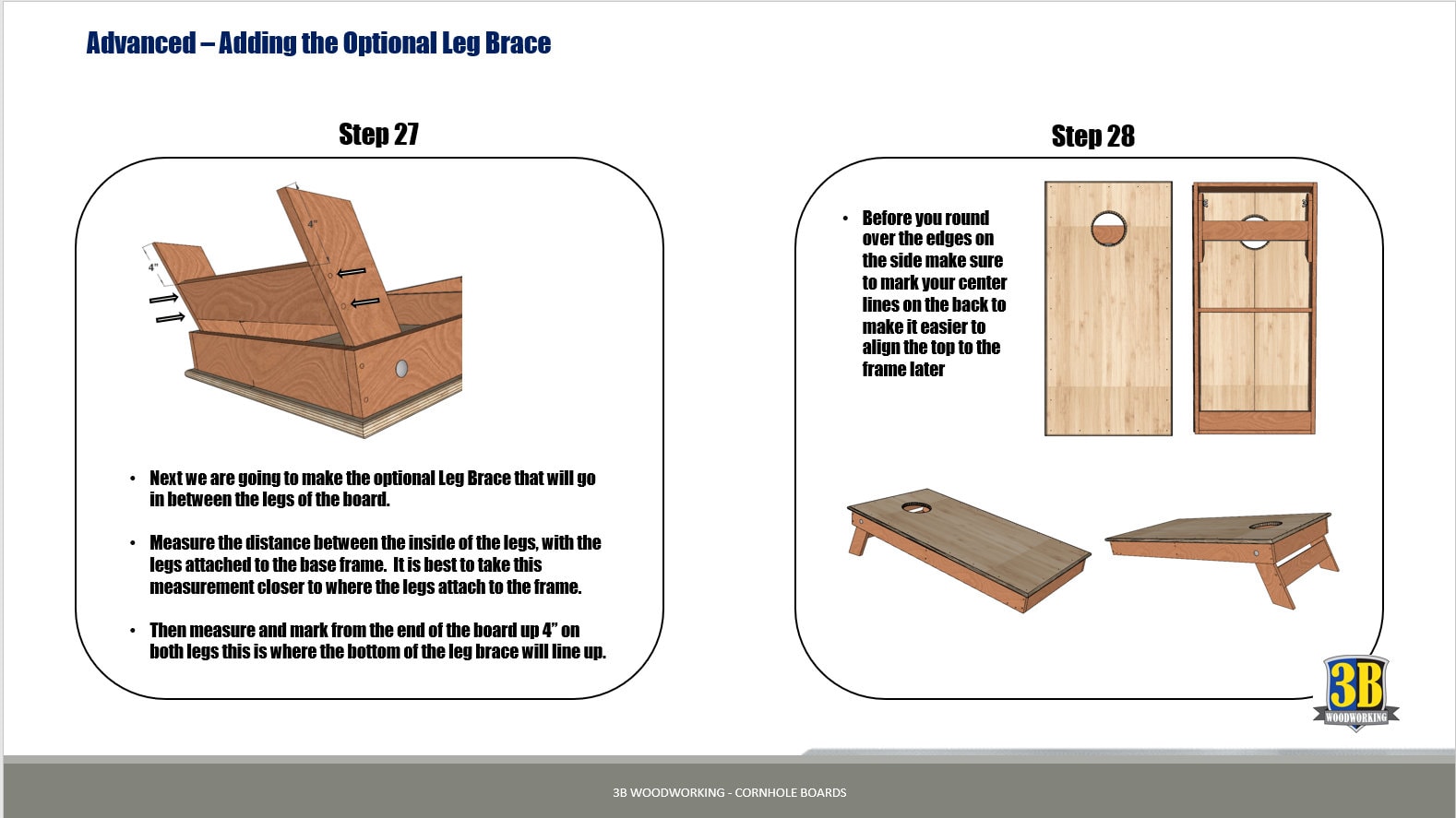 Advanced – Adding the Optional Leg Brace

Step 27

4"

4"

• Next we are going to make the optional Leg Brace that will go in between the legs of the board.

• Measure the distance between the inside of the legs, with the legs attached to the base frame. It is best to take this measurement closer to where the legs attach to the frame.

• Then measure and mark from the end of the board up 4" on both legs this is where the bottom of the leg brace will line up.

Step 28

• Before you round over the edges on the side make sure to mark your center lines on the back to make it easier to align the top to the frame later

3B WOODWORKING

3B WOODWORKING - CORNHOLE BOARDS