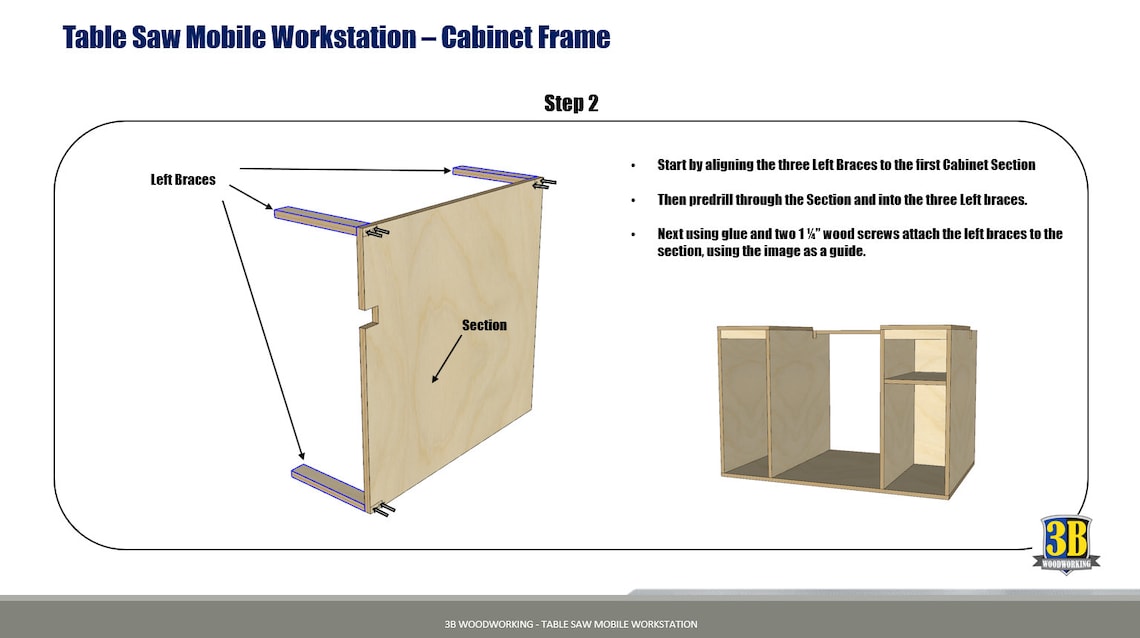 Table Saw Mobile Workstation – Cabinet Frame

Step 2

Left Braces

Section

• Start by aligning the three Left Braces to the first Cabinet Section

• Then predrill through the Section and into the three Left braces.

• Next using glue and two 1 ¼" wood screws attach the left braces to the section, using the image as a guide.

3B
WOODWORKING

3B WOODWORKING - TABLE SAW MOBILE WORKSTATION