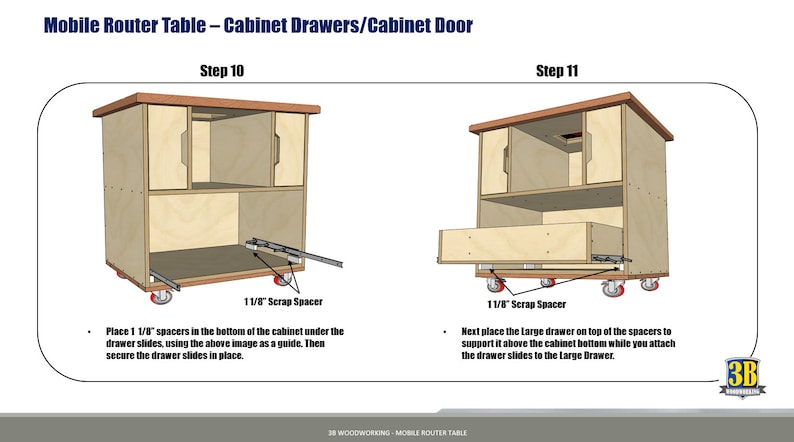 Mobile Router Table – Cabinet Drawers/Cabinet Door

Step 10

1 1/8" Scrap Spacer

• Place 1 1/8" spacers in the bottom of the cabinet under the drawer slides, using the above image as a guide. Then secure the drawer slides in place.

Step 11

1 1/8" Scrap Spacer

• Next place the Large drawer on top of the spacers to support it above the cabinet bottom while you attach the drawer slides to the Large Drawer.

3B WOODWORKING

3B WOODWORKING - MOBILE ROUTER TABLE