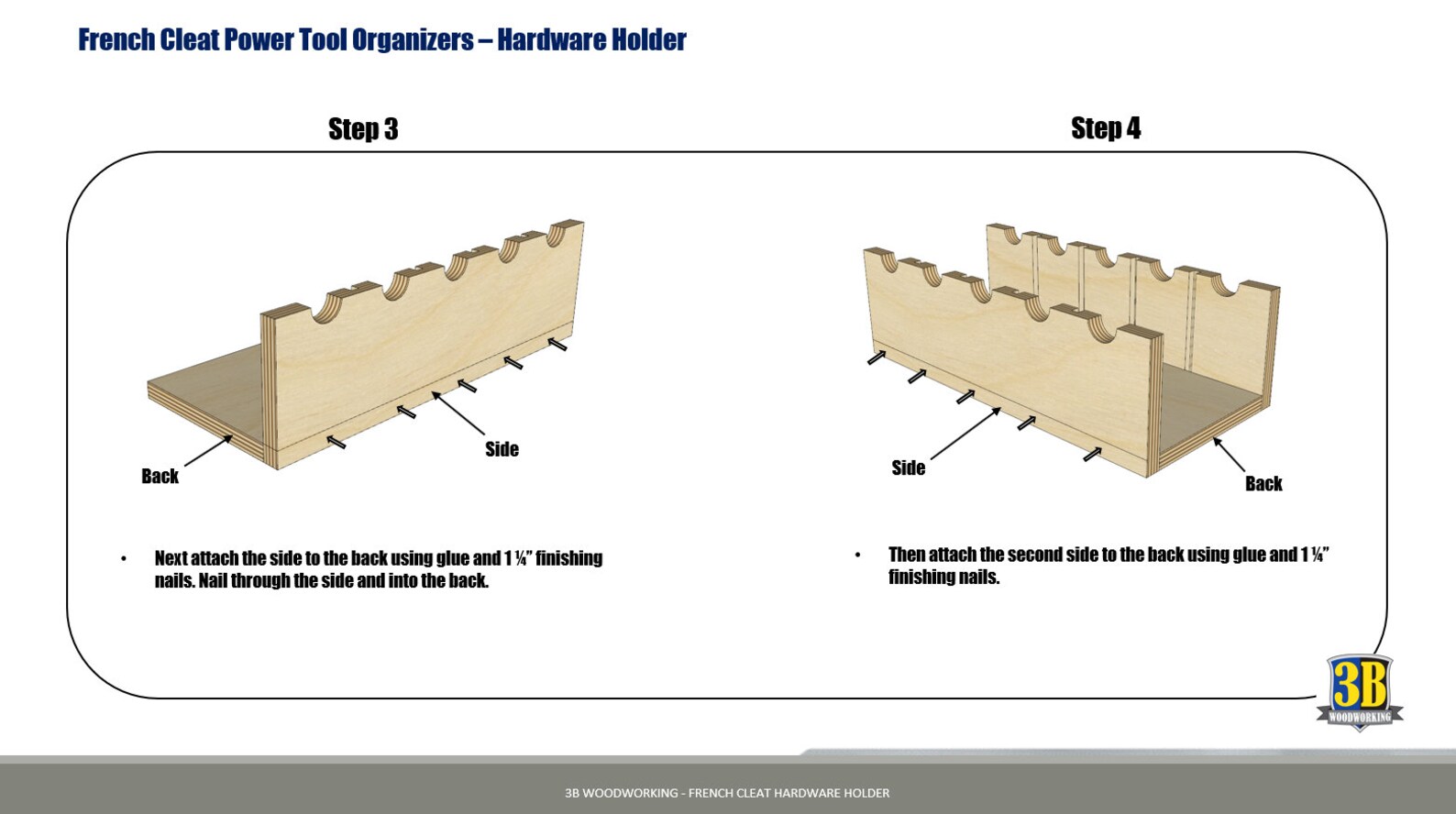 French Cleat Power Tool Organizers – Hardware Holder

Step 3

Back

Side

• Next attach the side to the back using glue and 1 ¼" finishing nails. Nail through the side and into the back.

Step 4

Side

Back

• Then attach the second side to the back using glue and 1 ¼" finishing nails.

3B WOODWORKING

3B WOODWORKING - FRENCH CLEAT HARDWARE HOLDER