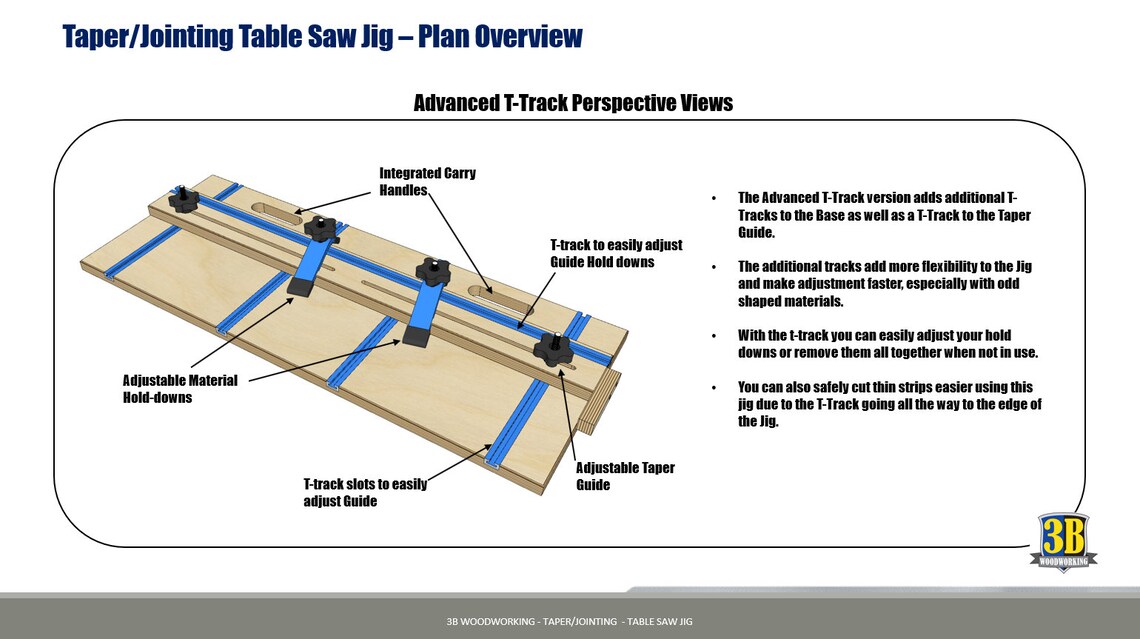 Taper/Jointing Table Saw Jig – Plan Overview

Advanced T-Track Perspective Views

Integrated Carry Handles

T-track to easily adjust Guide Hold downs

Adjustable Material Hold-downs

T-track slots to easily adjust Guide

Adjustable Taper Guide

• The Advanced T-Track version adds additional T-Tracks to the Base as well as a T-Track to the Taper Guide.

• The additional tracks add more flexibility to the Jig and make adjustment faster, especially with odd shaped materials.

• With the t-track you can easily adjust your hold downs or remove them all together when not in use.

• You can also safely cut thin strips easier using this jig due to the T-Track going all the way to the edge of the Jig.

3B WOODWORKING

3B WOODWORKING - TAPER/JOINTING - TABLE SAW JIG